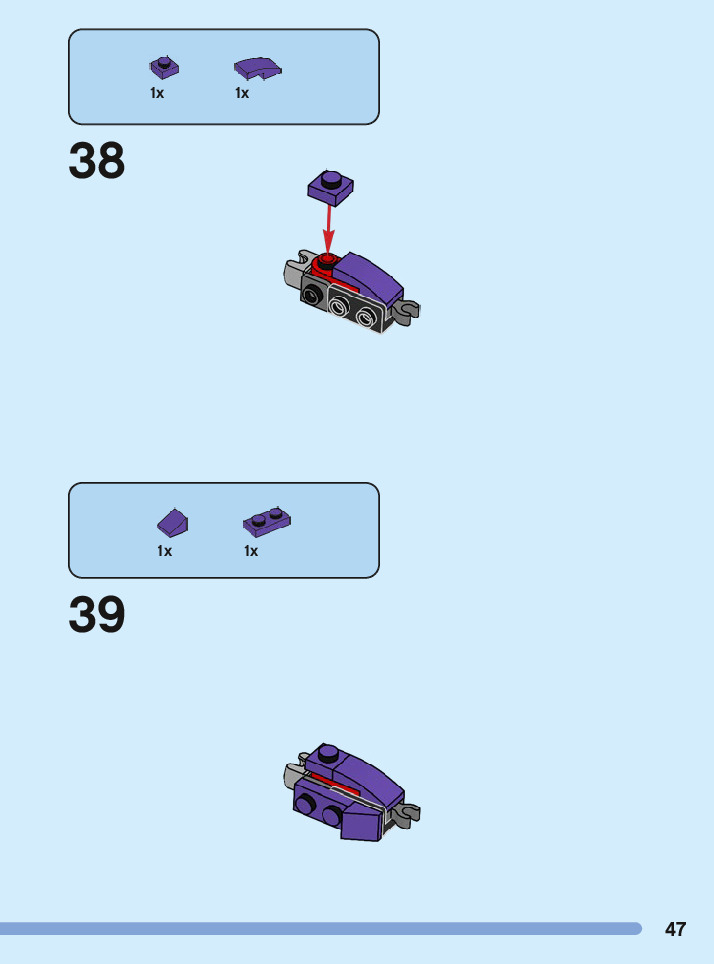 1x 1x

38

1x 1x

39

47