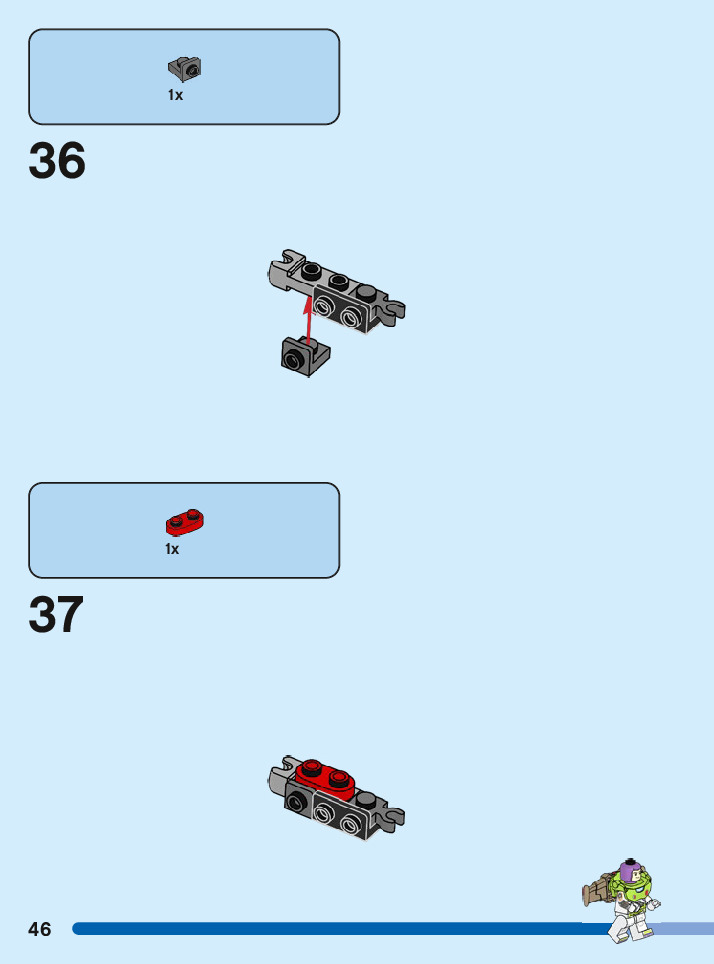 1x

36

1x

37

46