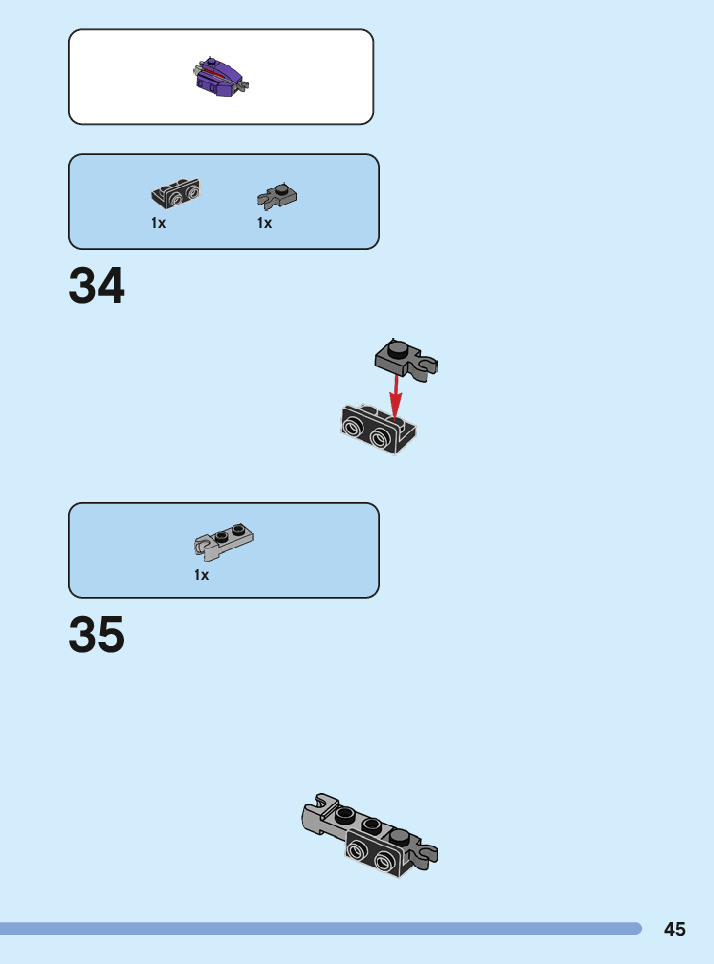 1x
1x

34

1x

35

45