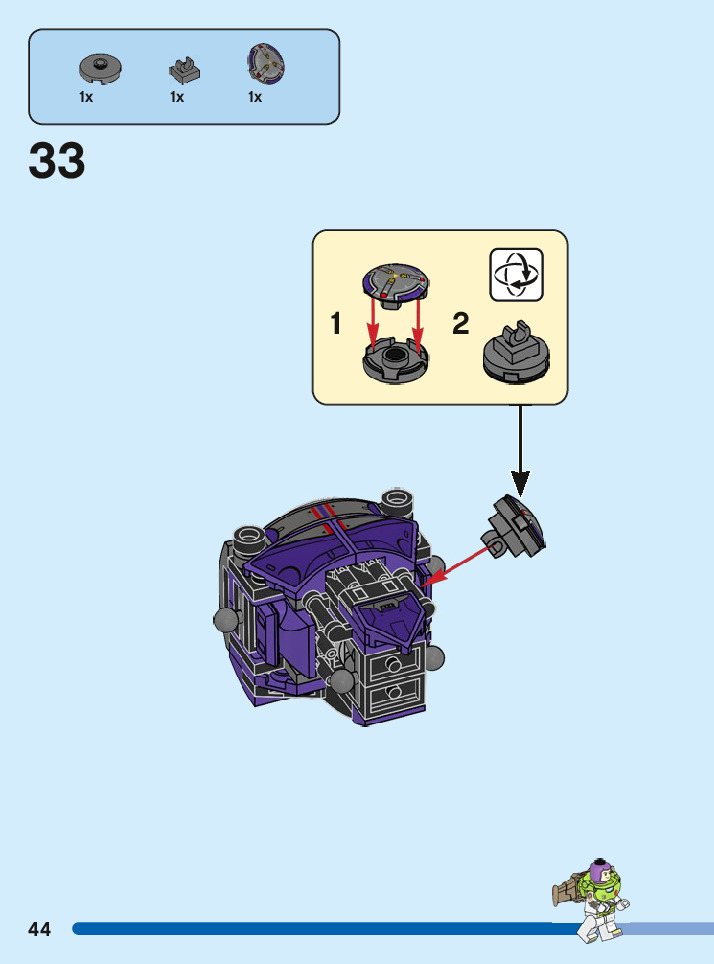 1x 1x 1x

33

1

2

44