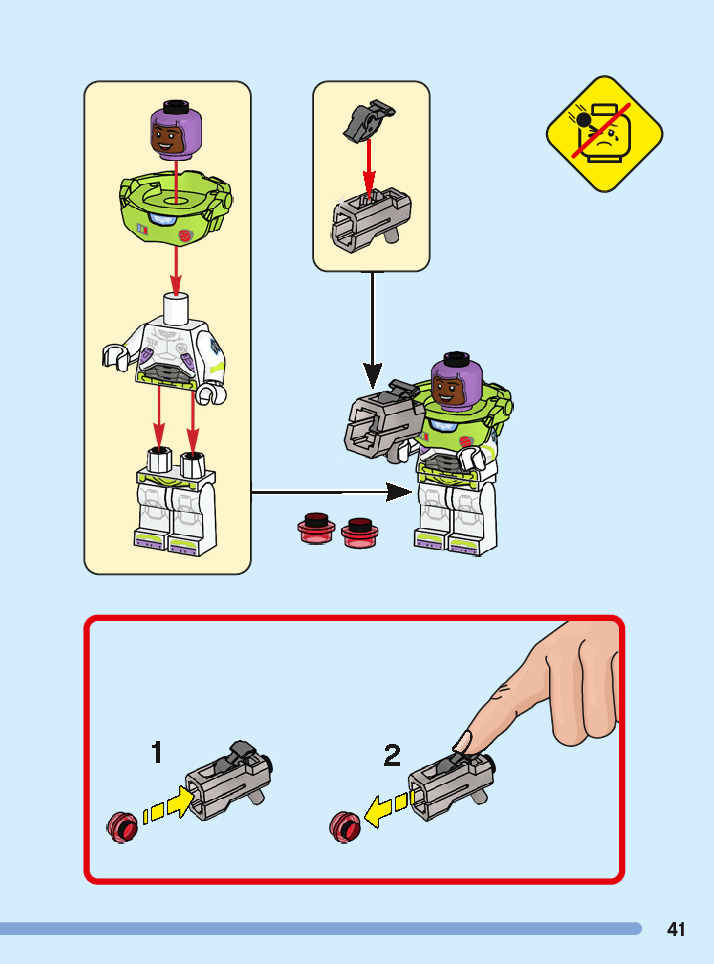 1

2

41