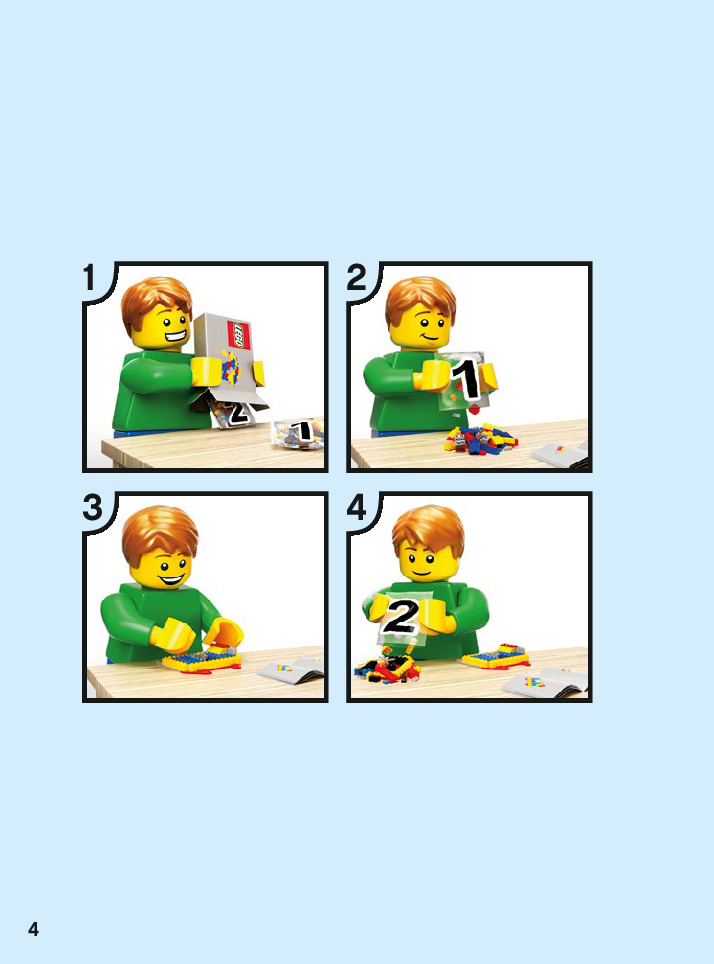 1
LEGO
2
1
2
1
3
4
2
4