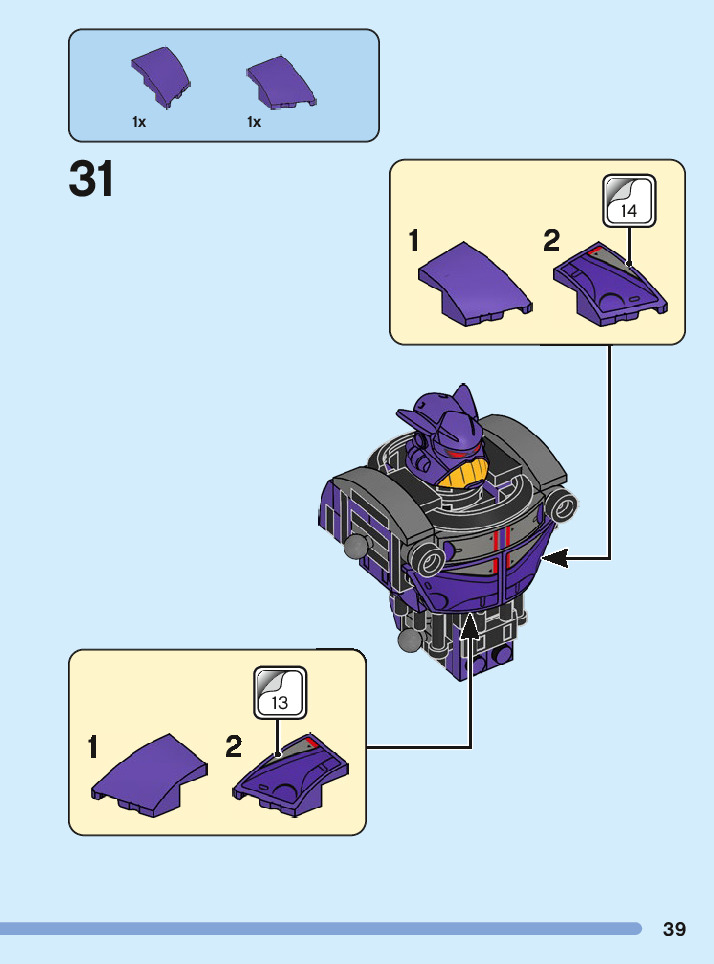 1x 1x

31

1 2 14

1 2 13

39