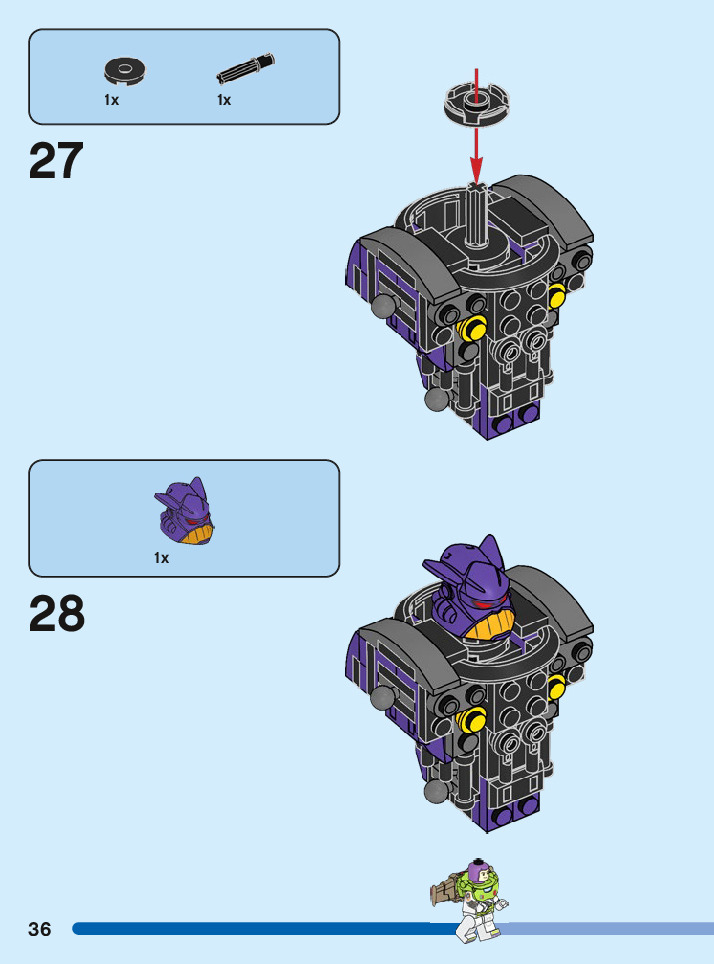 1x
1x

27

1x

28

36