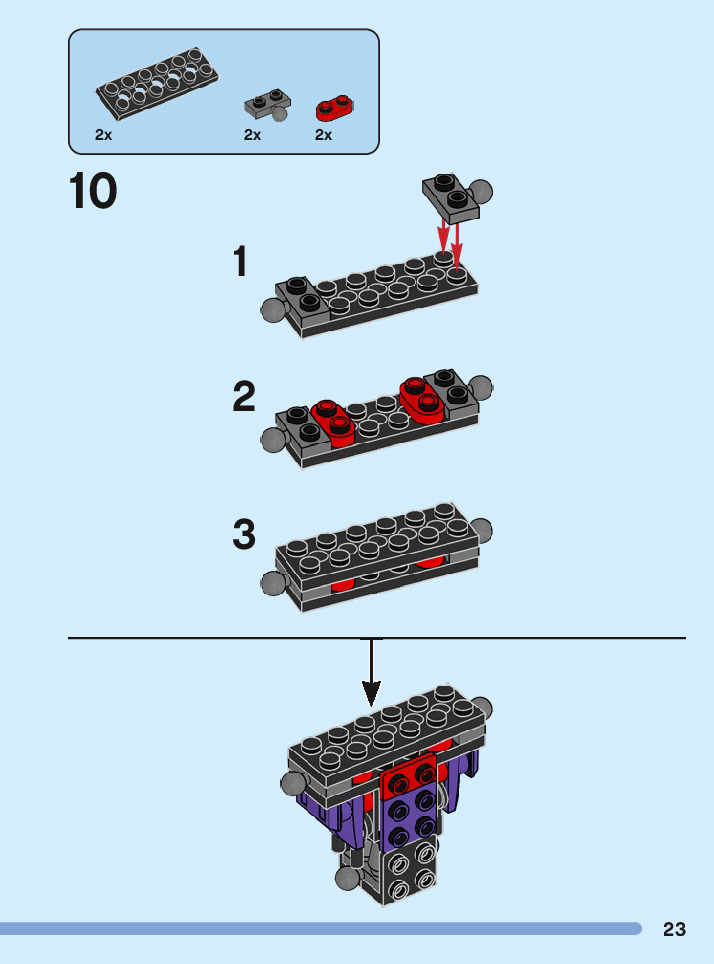 2x
2x
2x

10

1

2

3

23