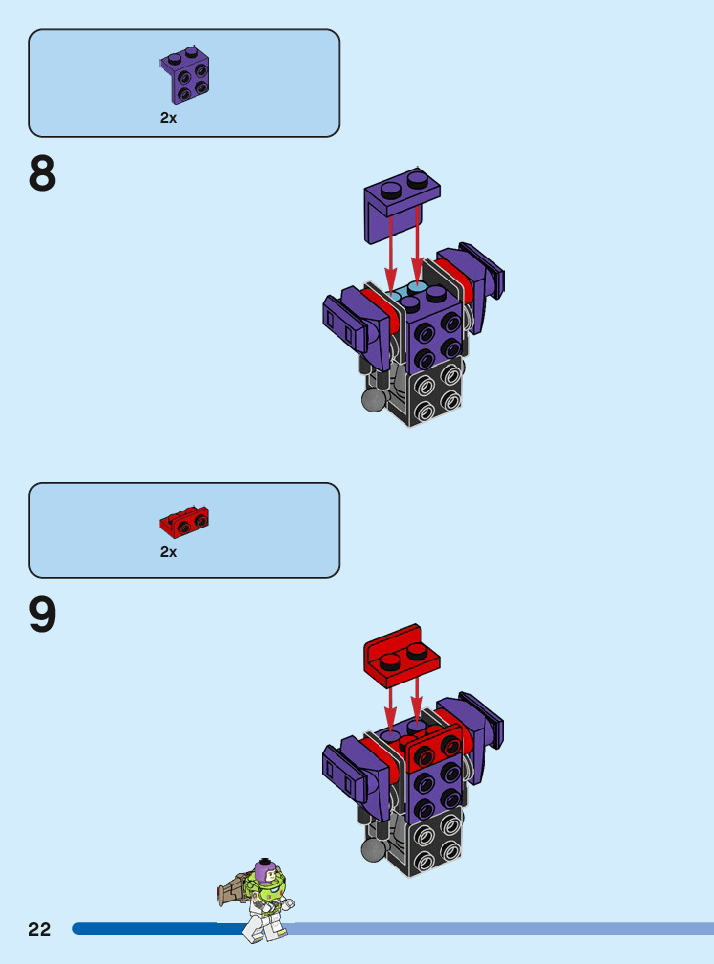 2x

8

2x

9

22