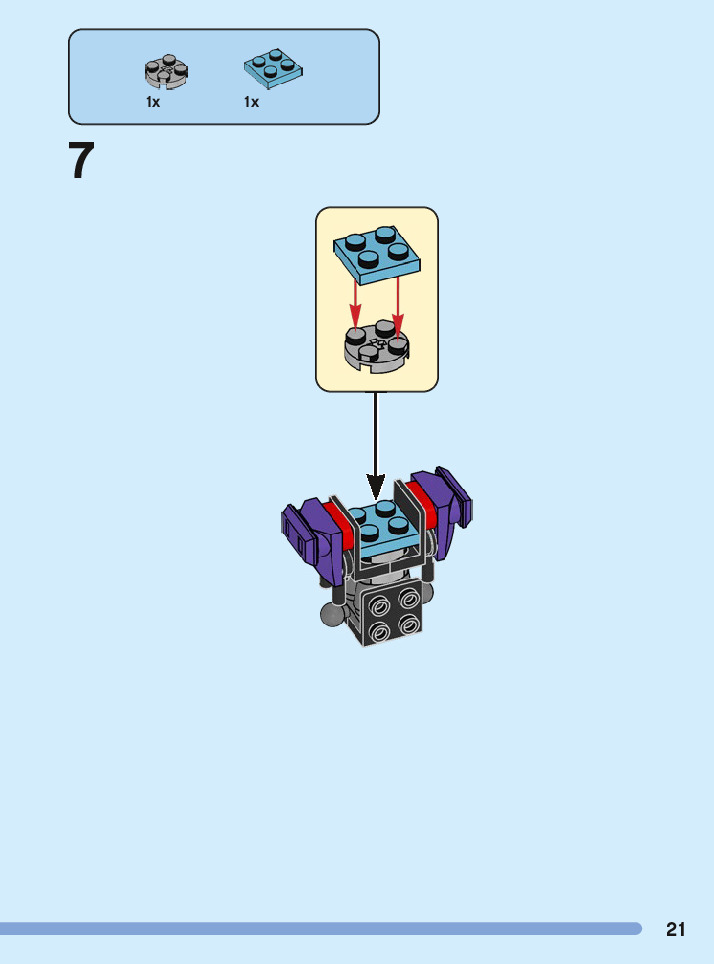 1x 1x

7

21