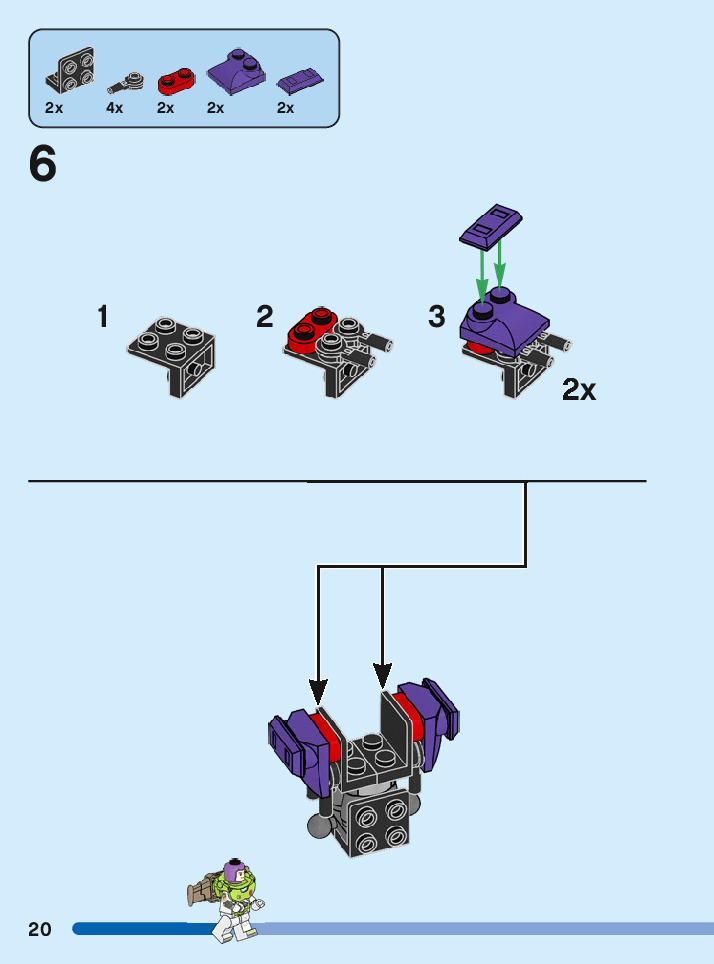 2x 4x 2x 2x 2x

6

1

2

3

2x

20