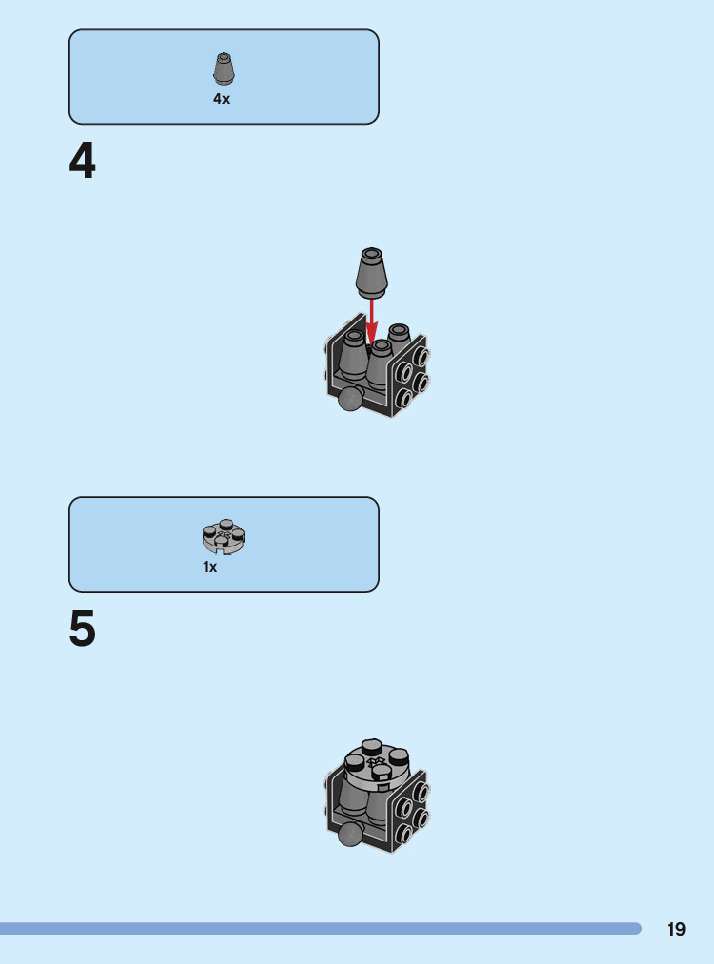 4x

4

1x

5

19