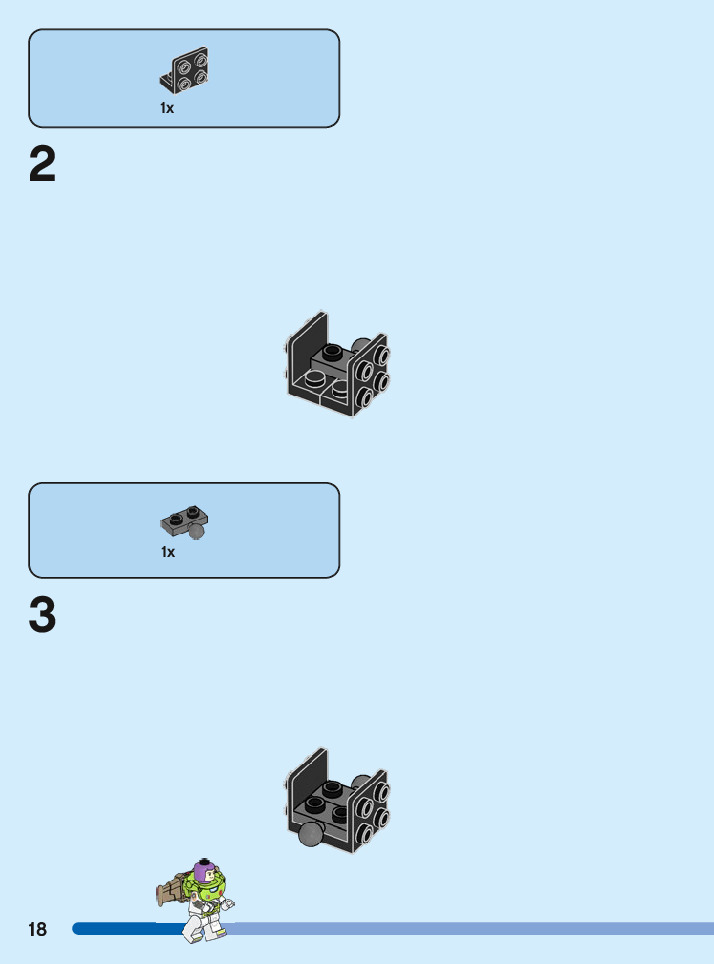 1x

2

1x

3

18