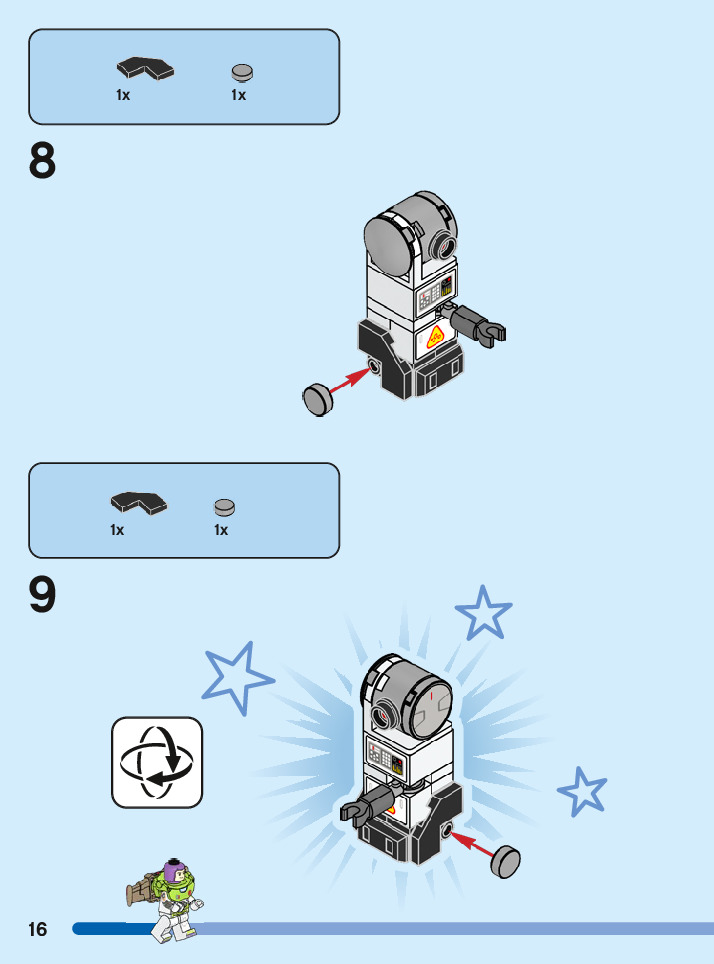 1x 1x

8

1x 1x

9

16