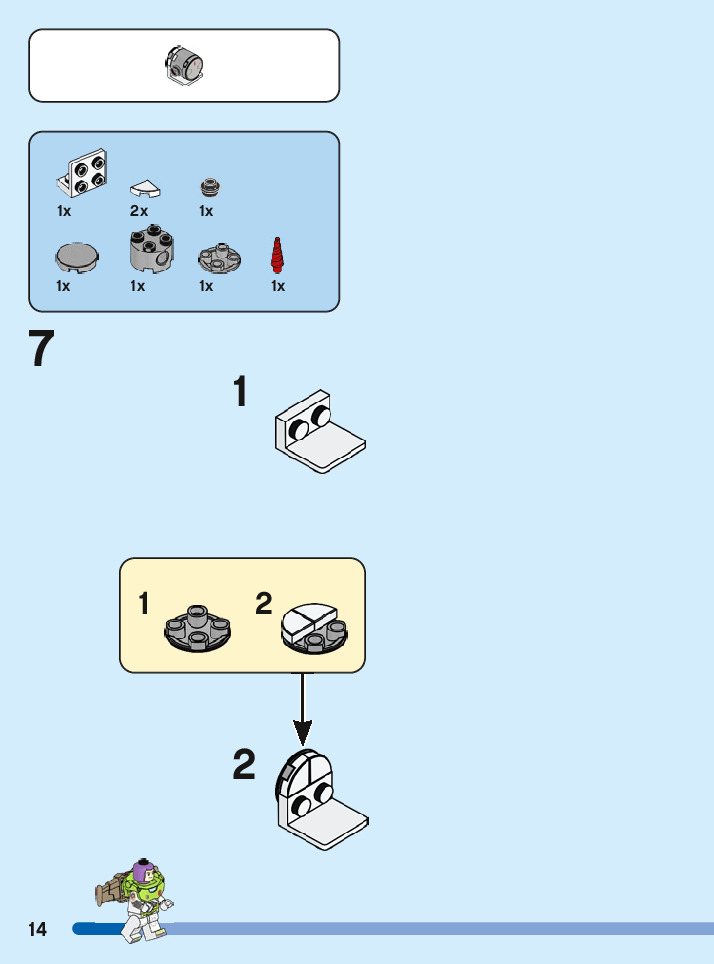 1x 2x 1x

1x 1x 1x 1x

7

1

1 2

2

14