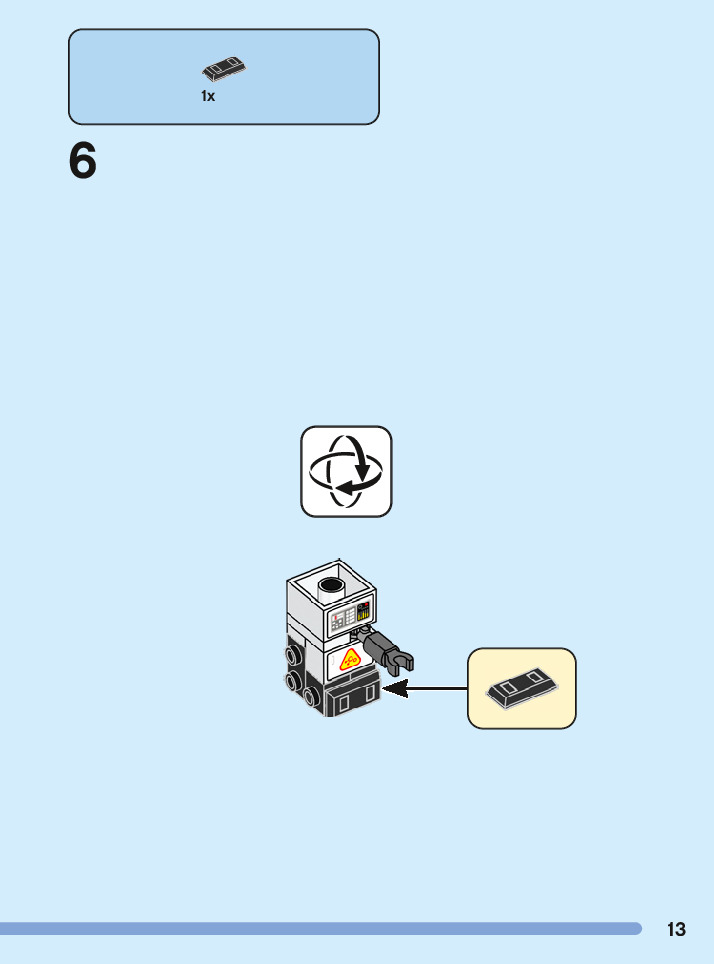 1x

6

13