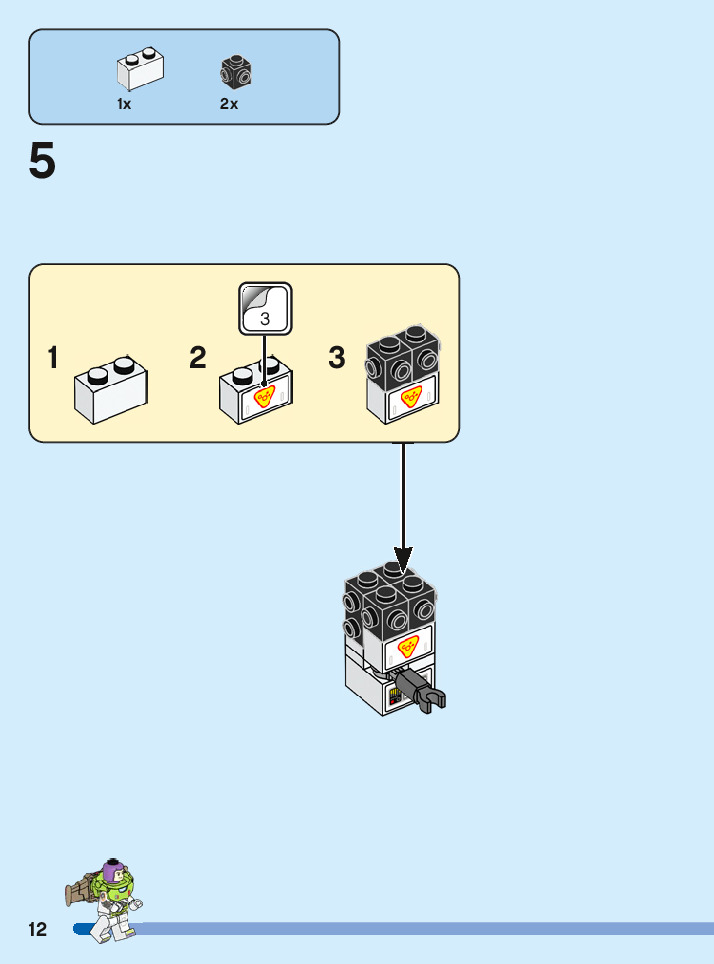 1x 2x

5

3

1 2 3

12