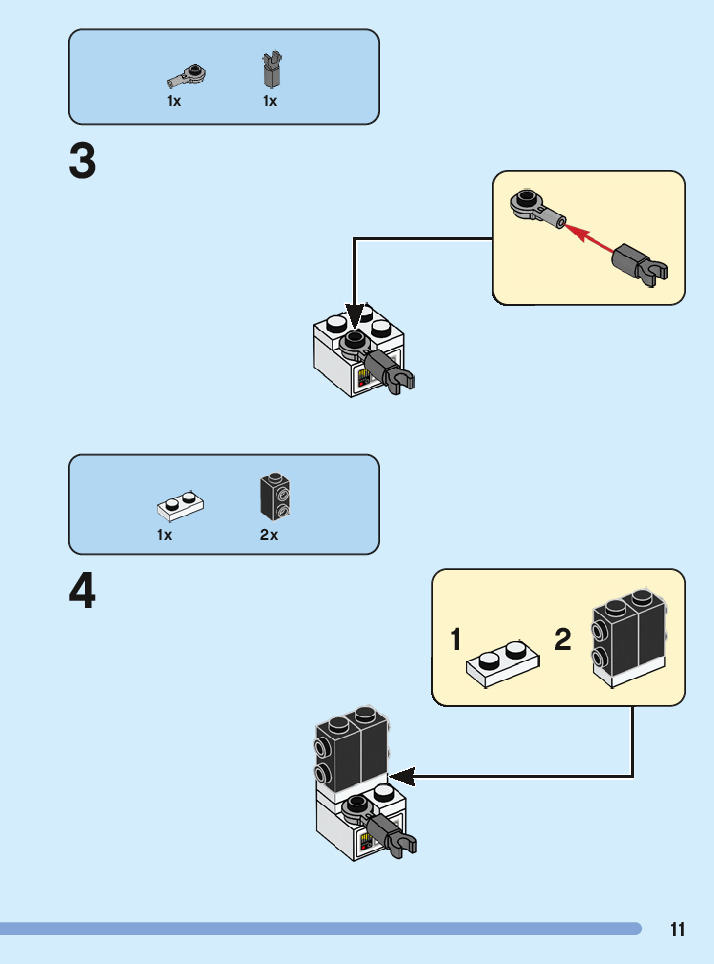 1x 1x

3

1x 2x

4

1 2

11