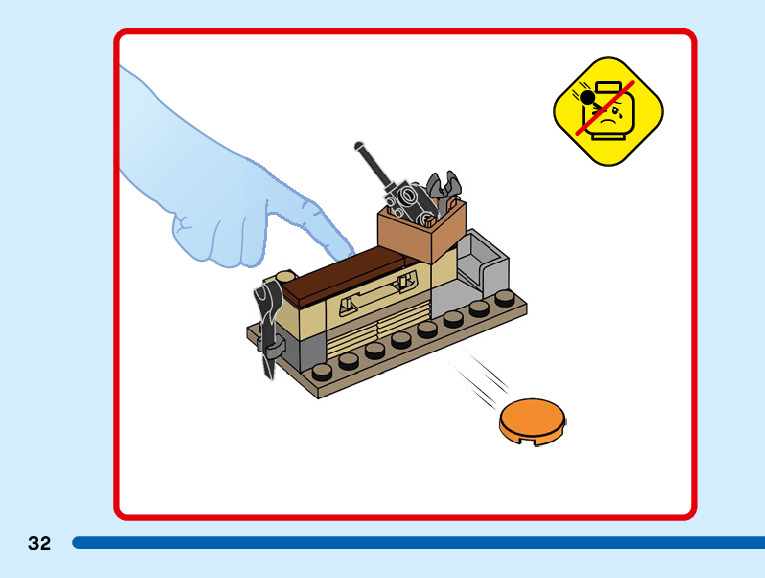 32