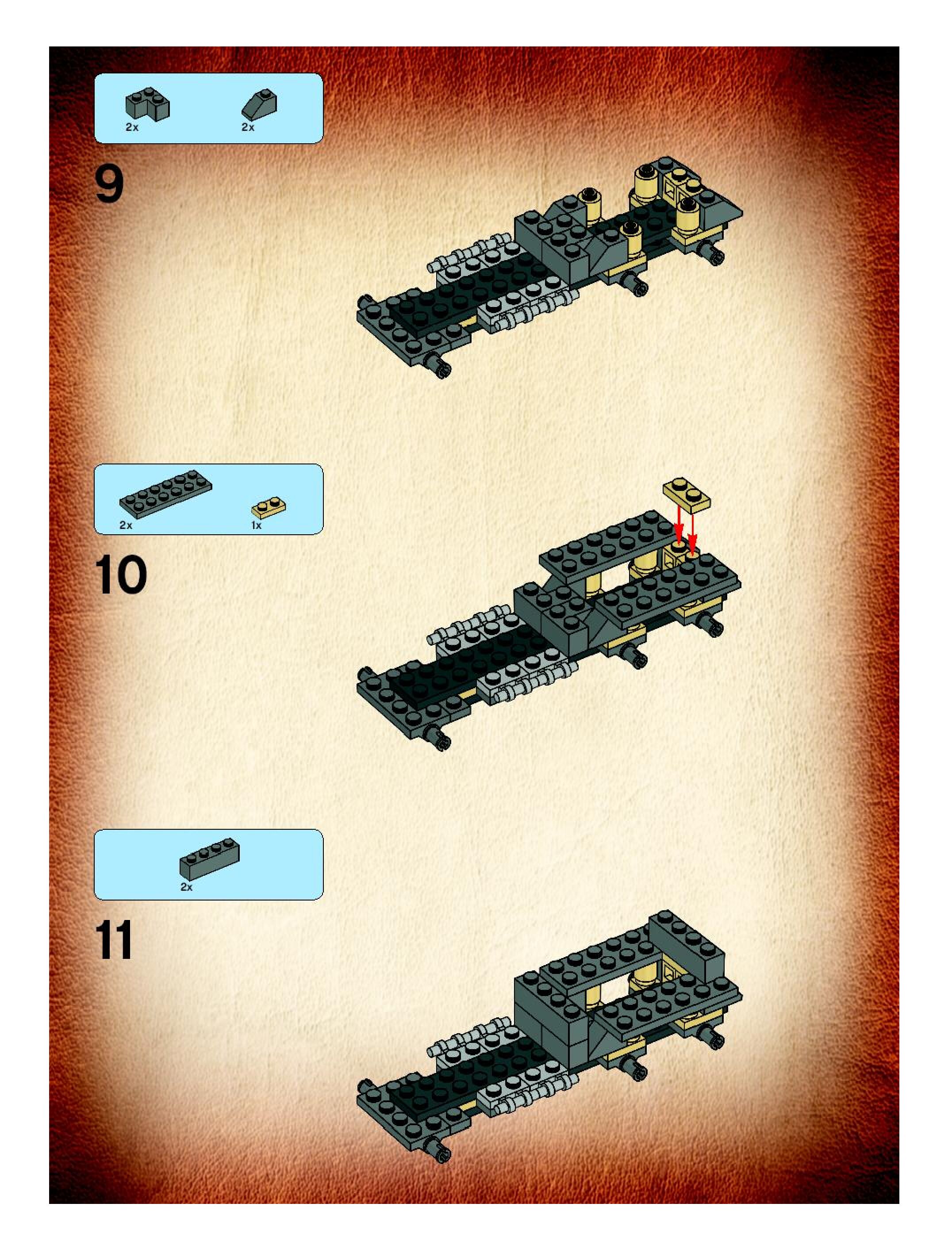 2x 2x

9

2x 1x

10

2x

11