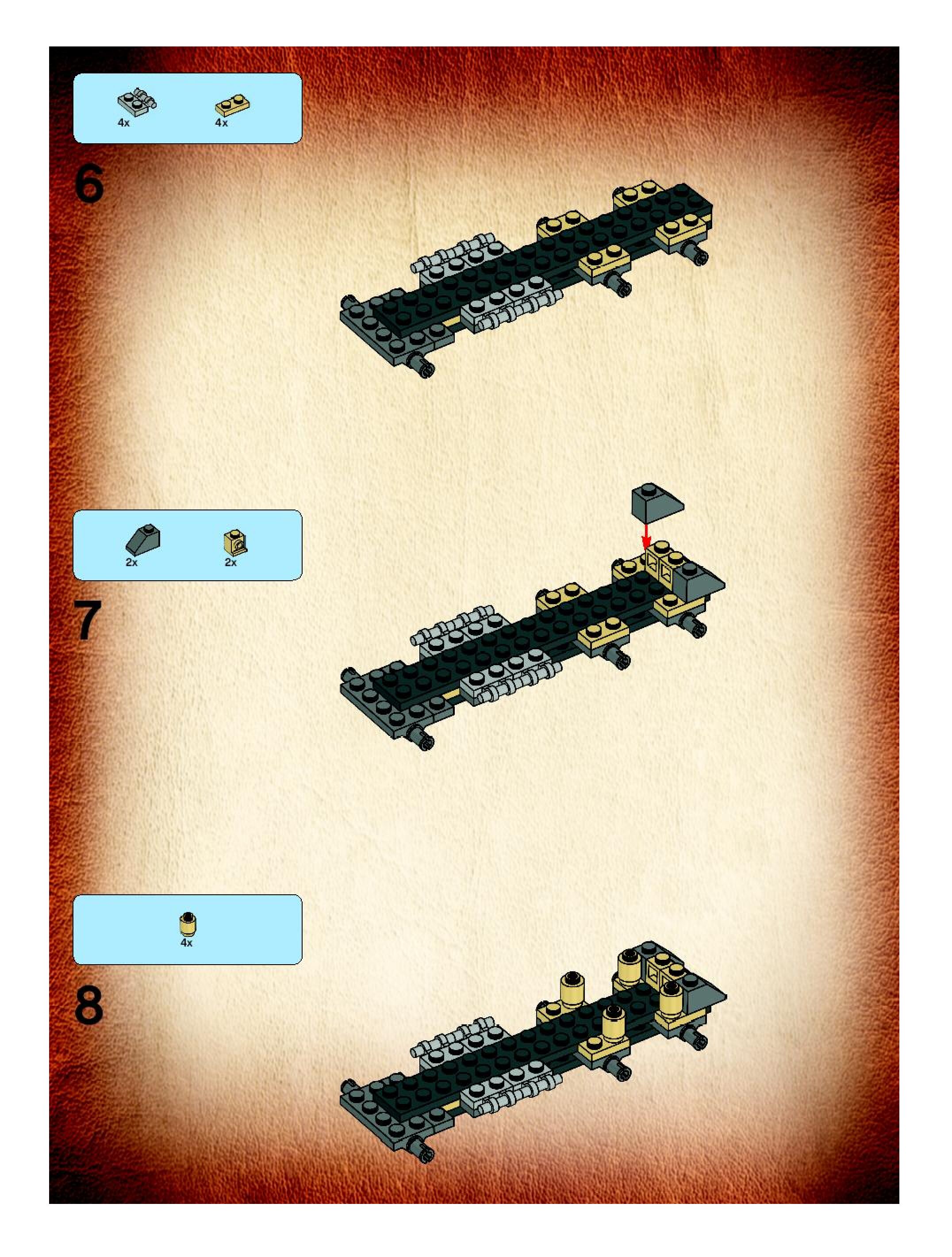 4x 4x

6

2x 2x

7

4x

8