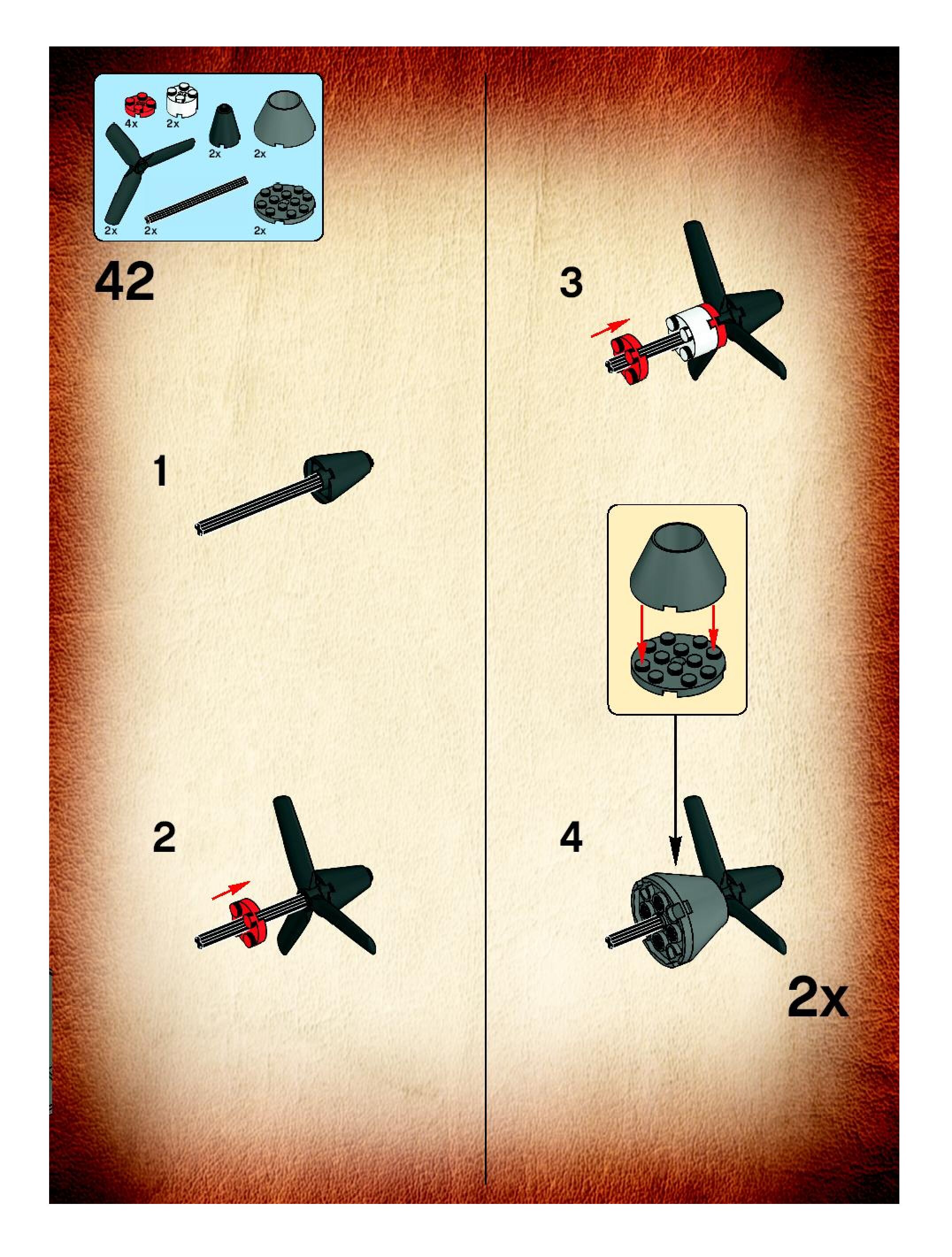 4x 2x

2x 2x

2x 2x 2x

42

1

2

3

4

2x