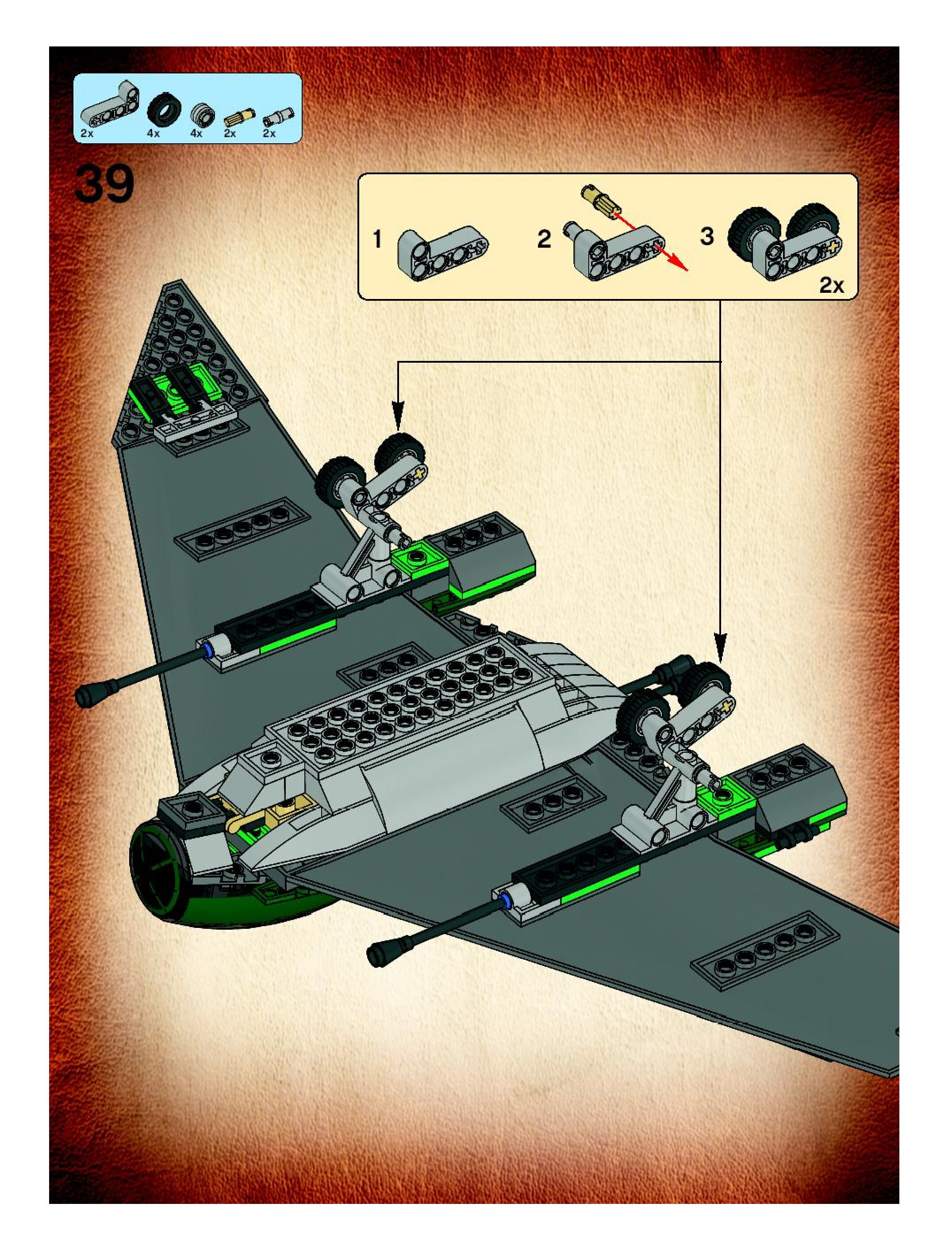 2x 4x 4x 2x 2x

39

1 2 3

2x