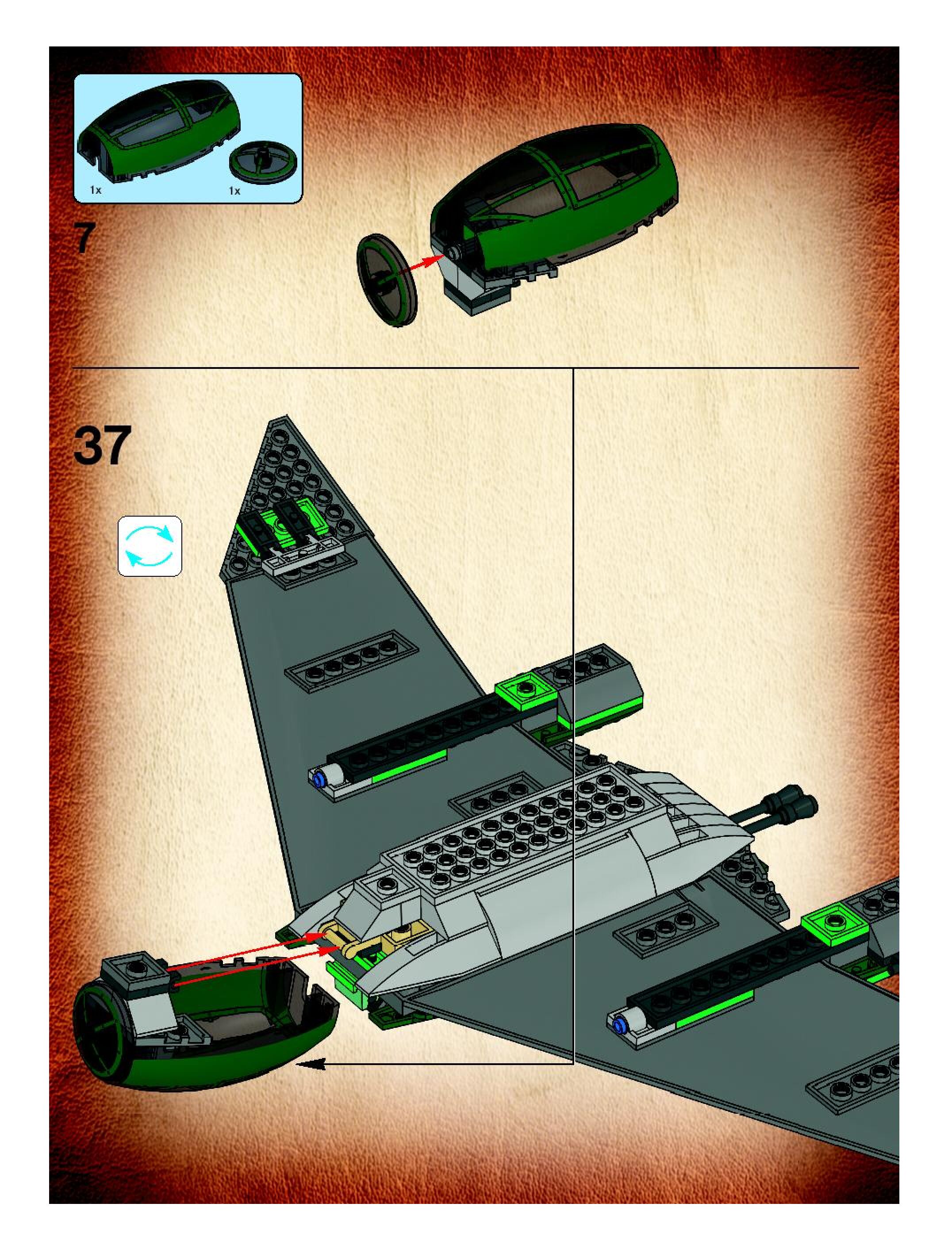 1x

1x

7

37