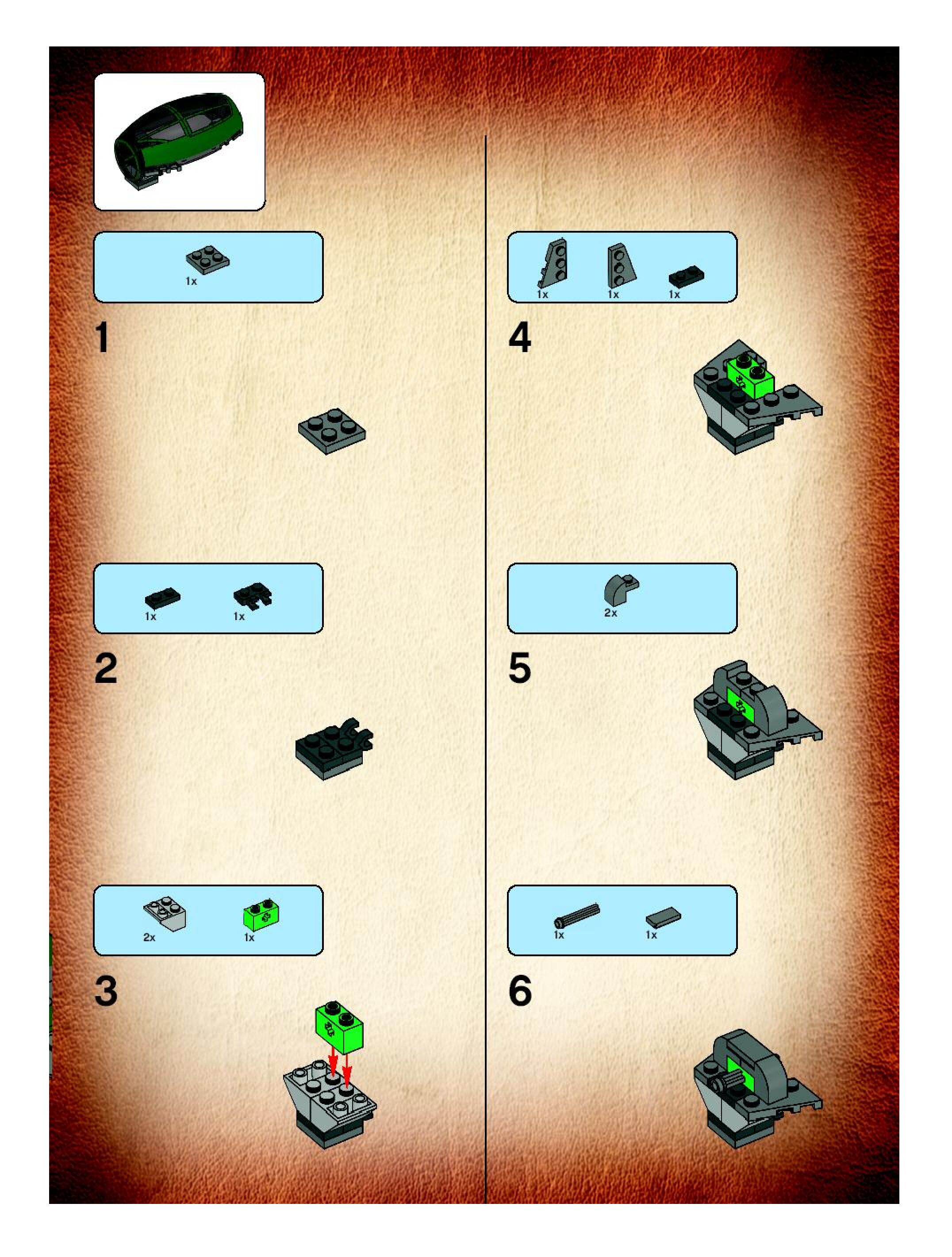 1x

1

1x 1x

2

2x 1x

3

1x 1x 1x

4

2x

5

1x 1x

6