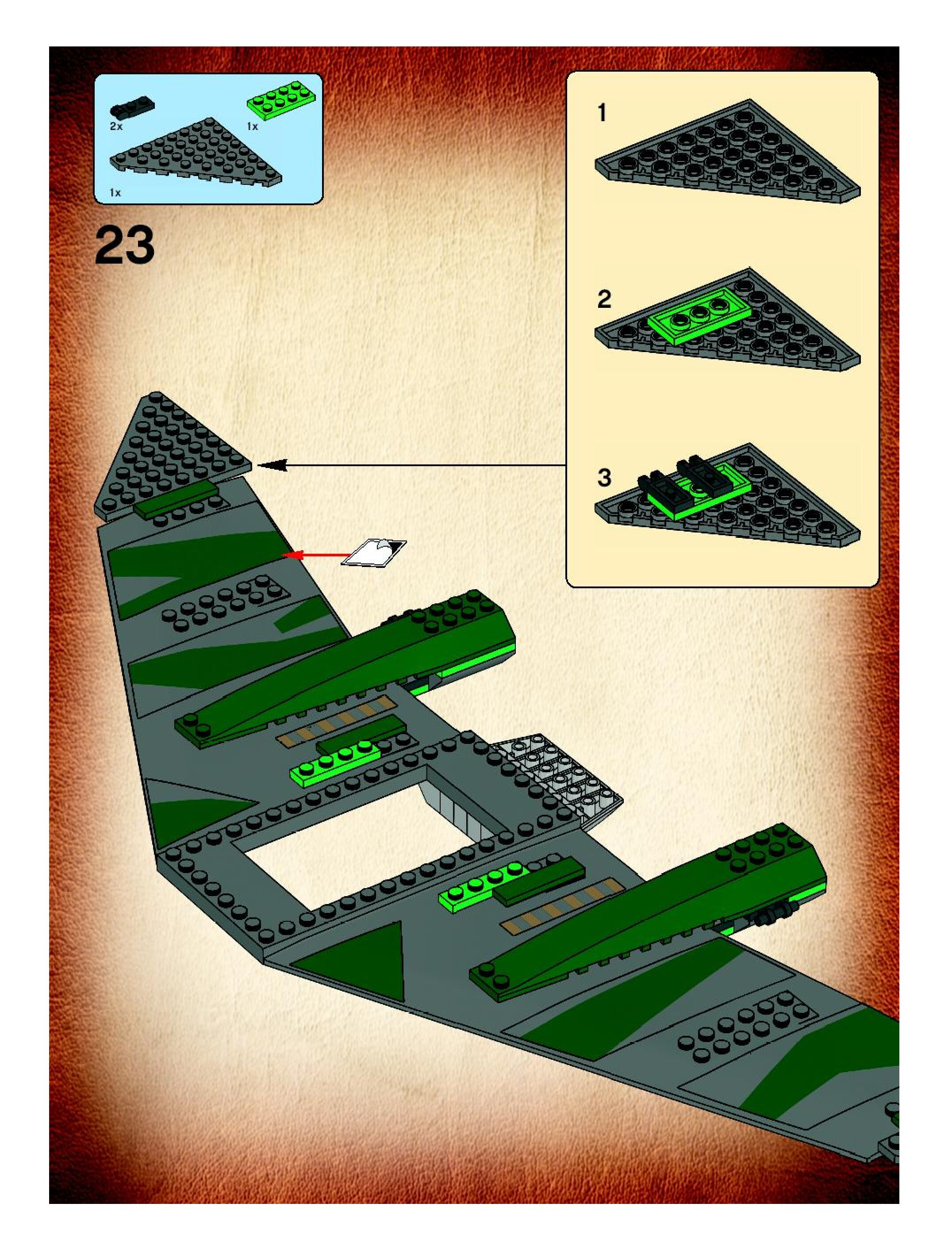 2x

1x

1x

23

1

2

3