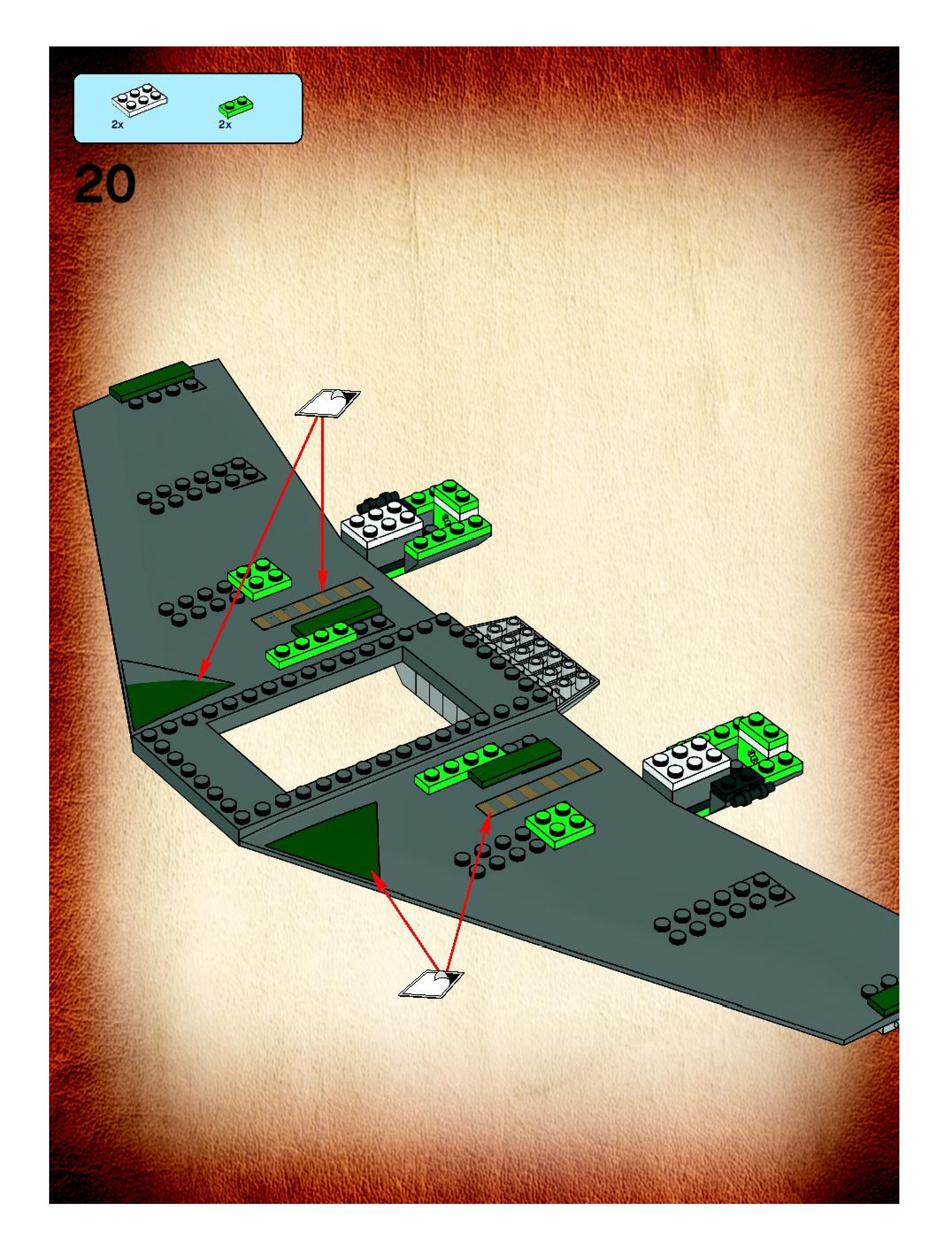 2x
2x
20