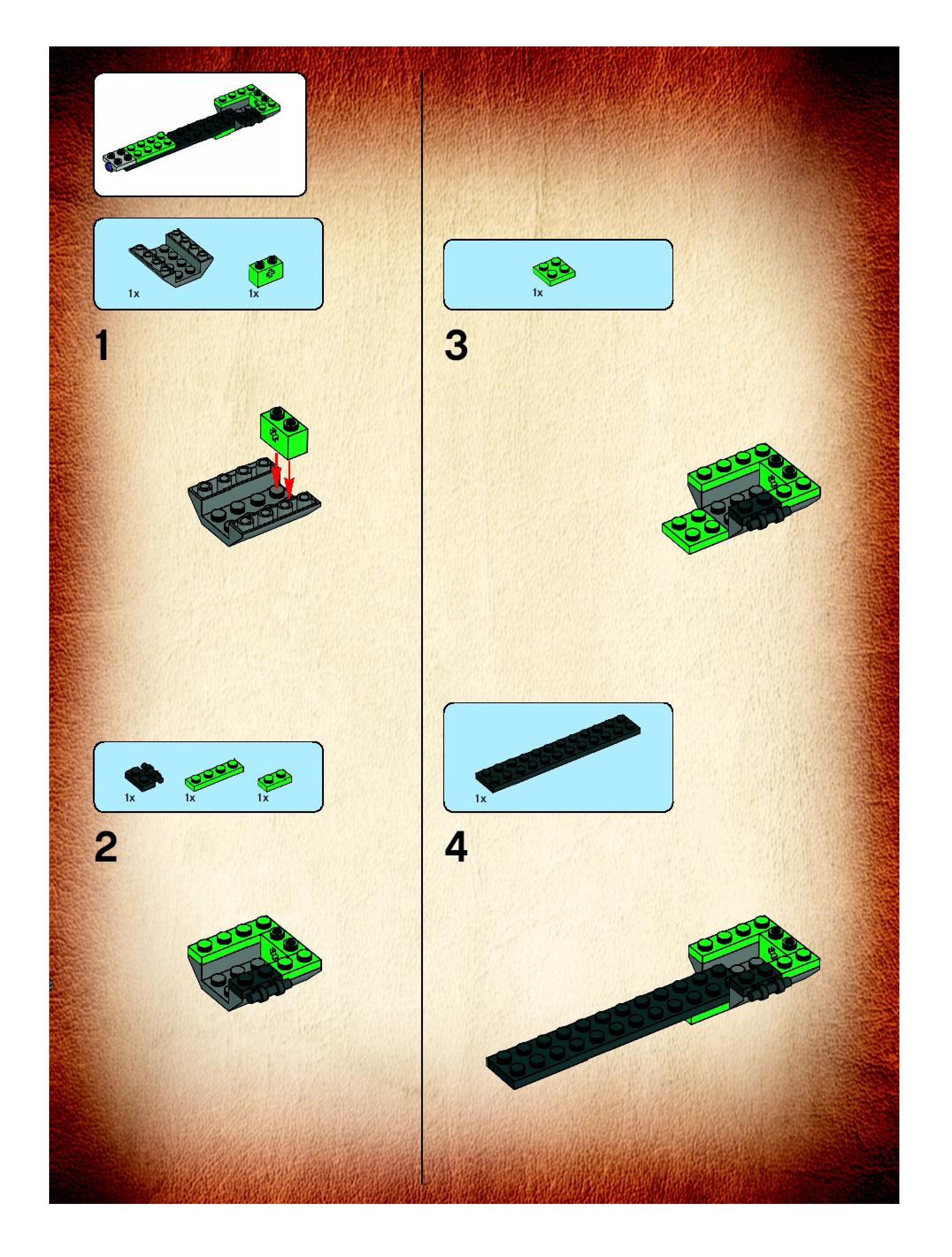 1x 1x

1

1x 1x 1x

2

1x

3

1x

4