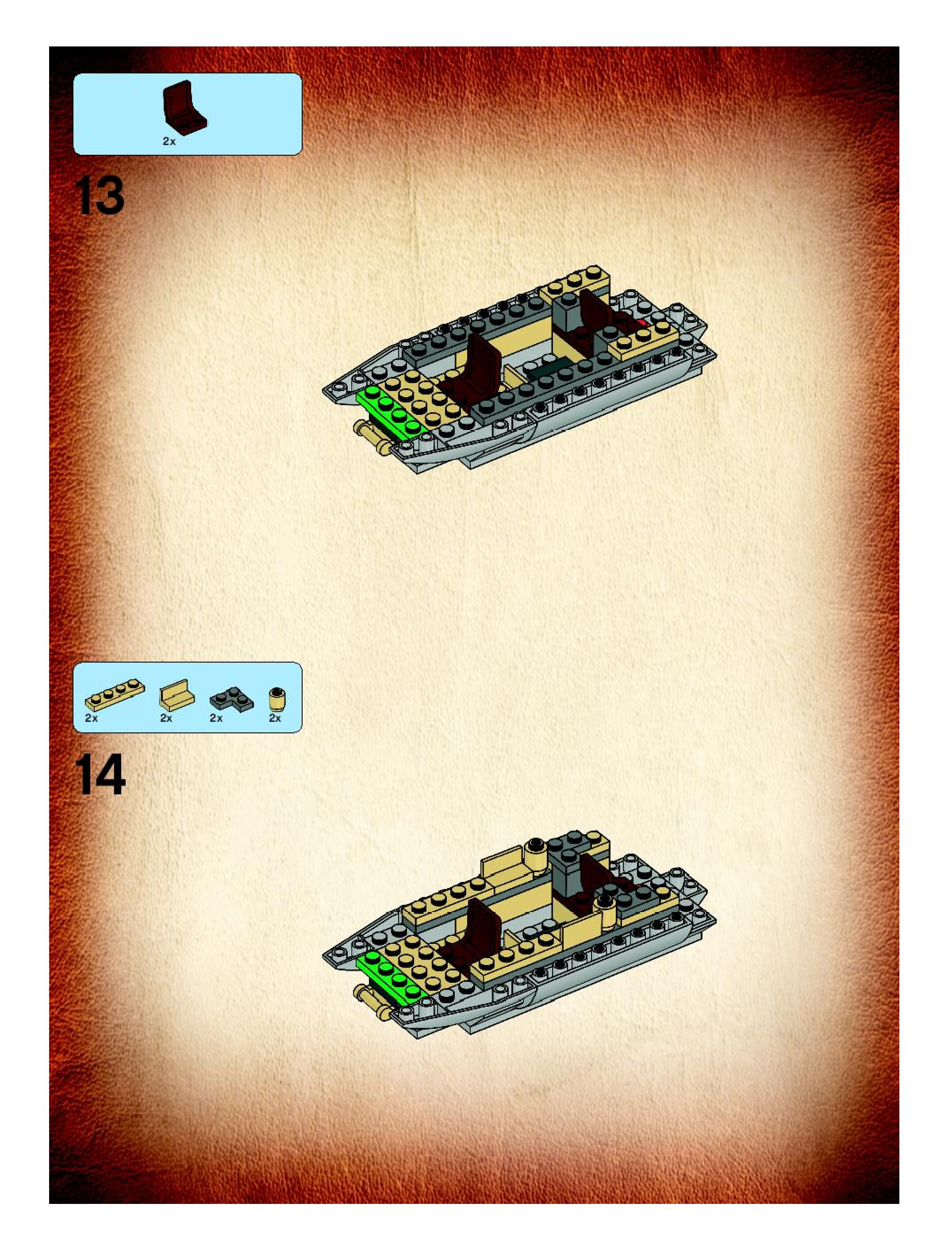 2x

13

2x 2x 2x 2x

14