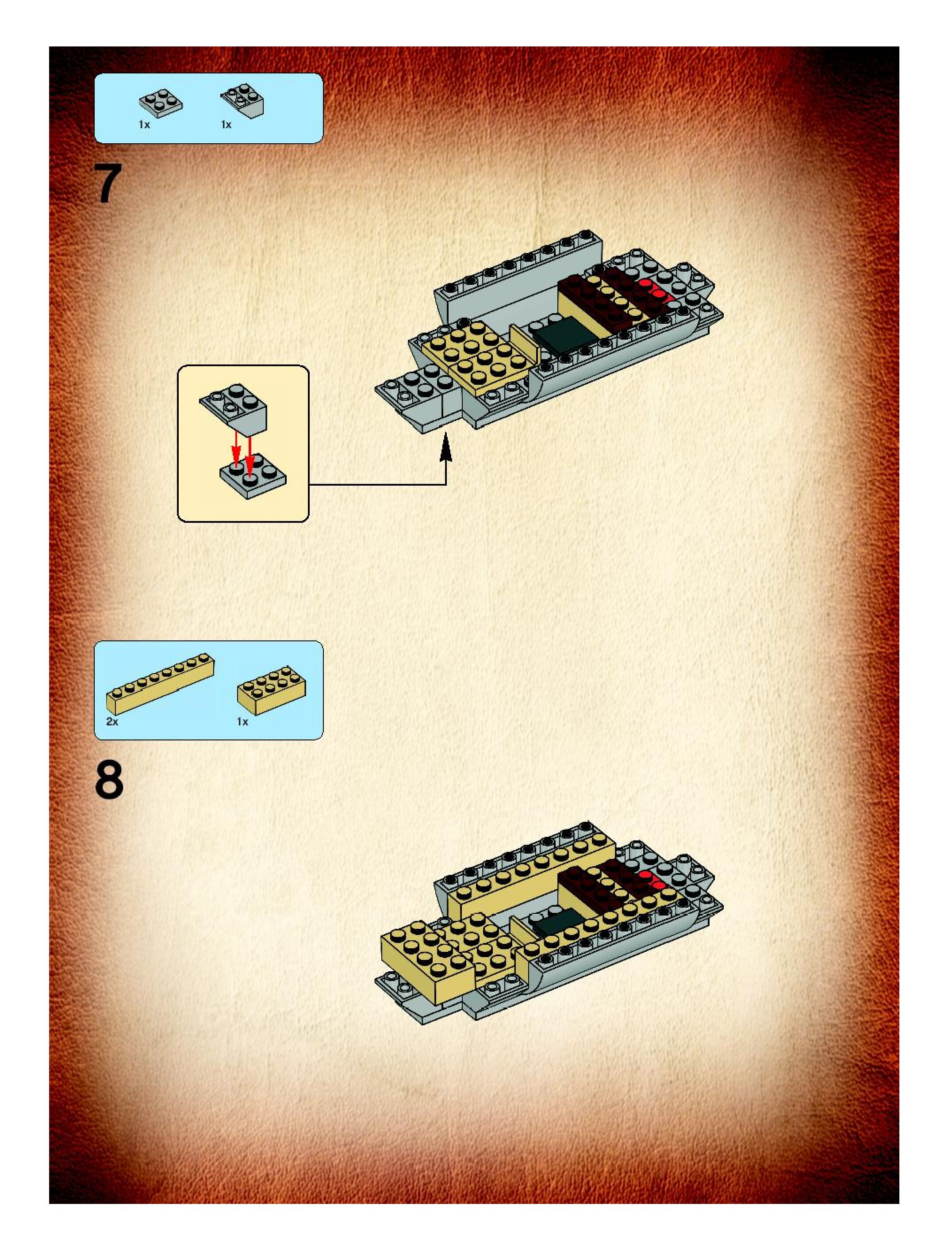 1x 1x

7

2x 1x

8