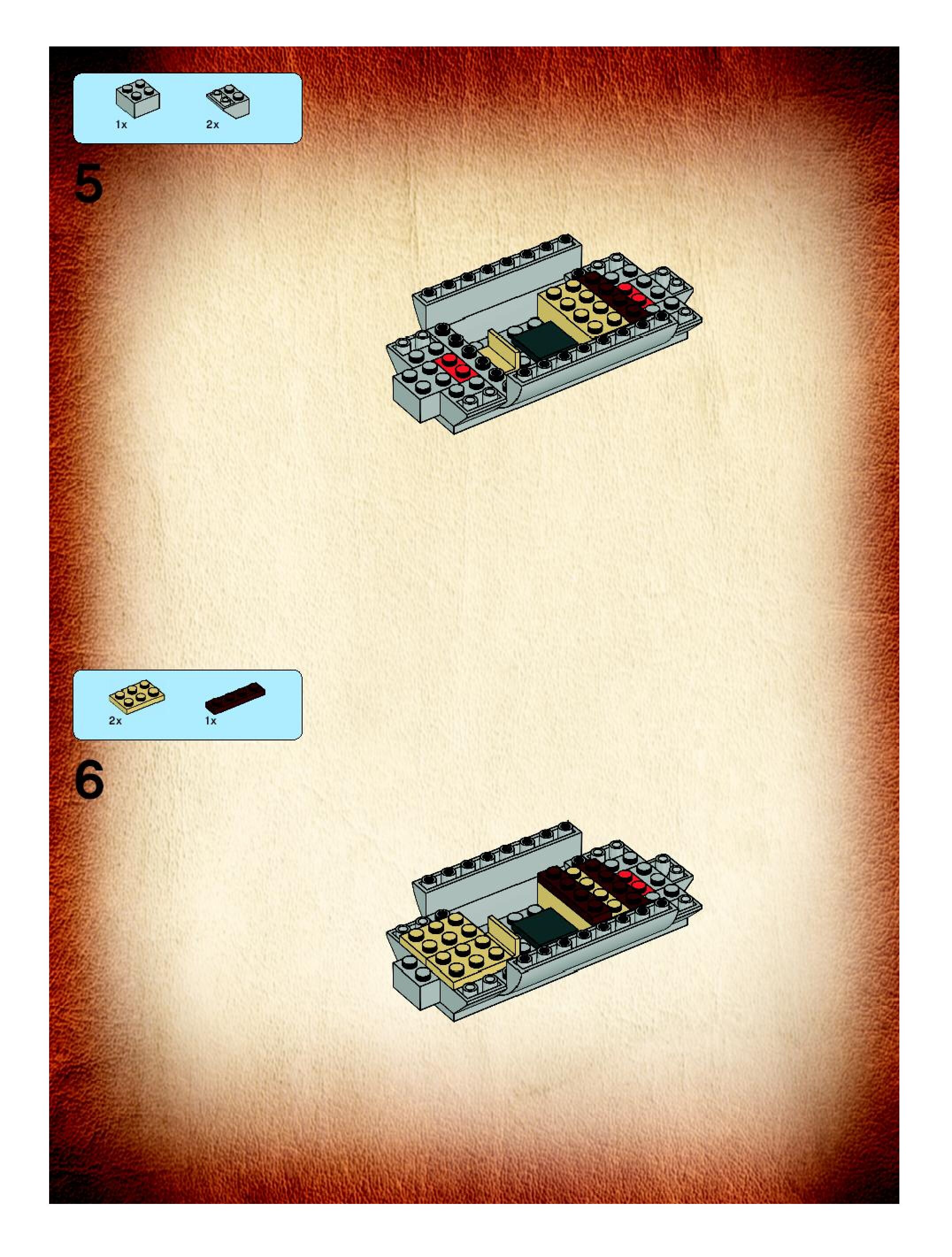 1x 2x

5

2x 1x

6