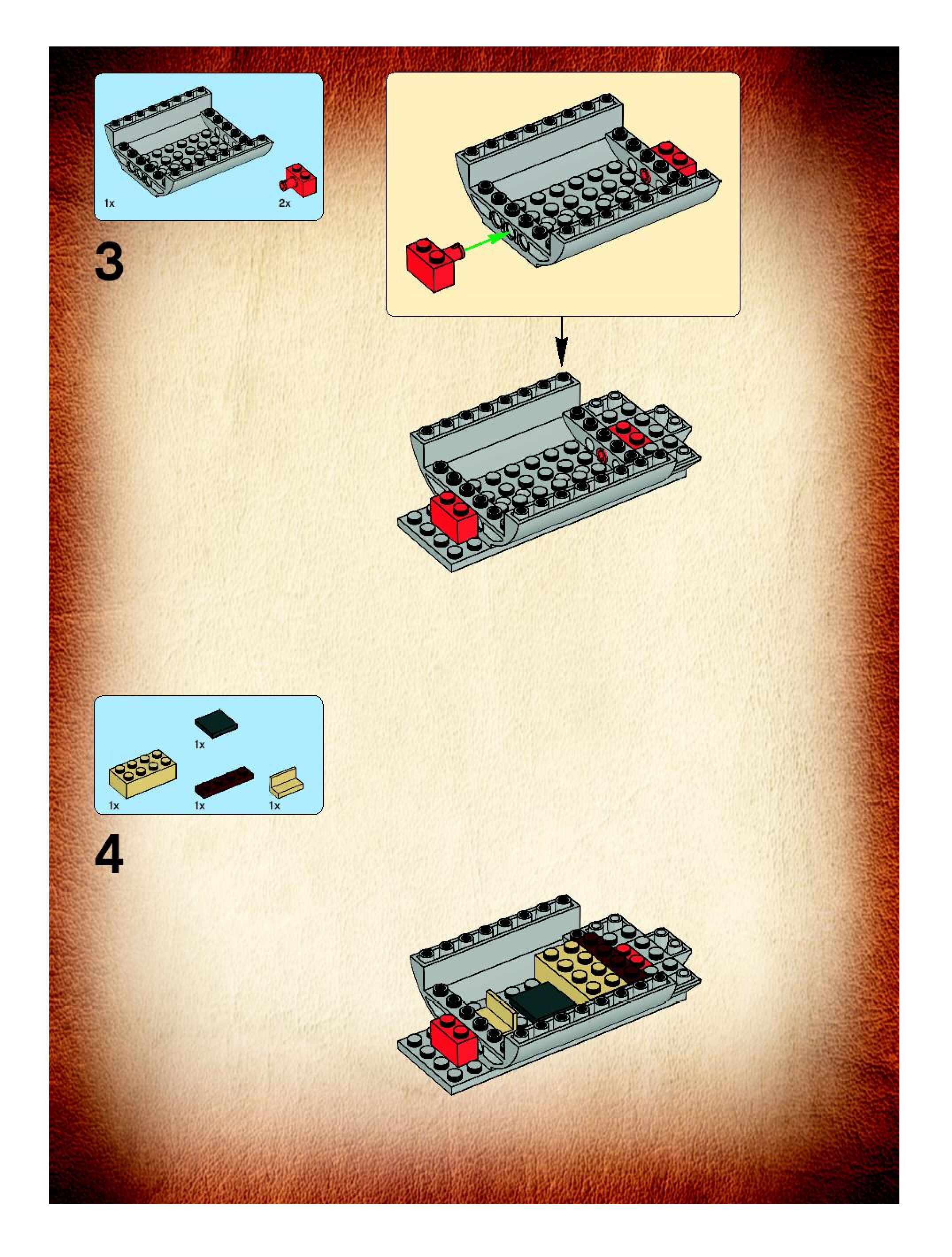 1x

2x

3

1x

1x

1x

1x

4