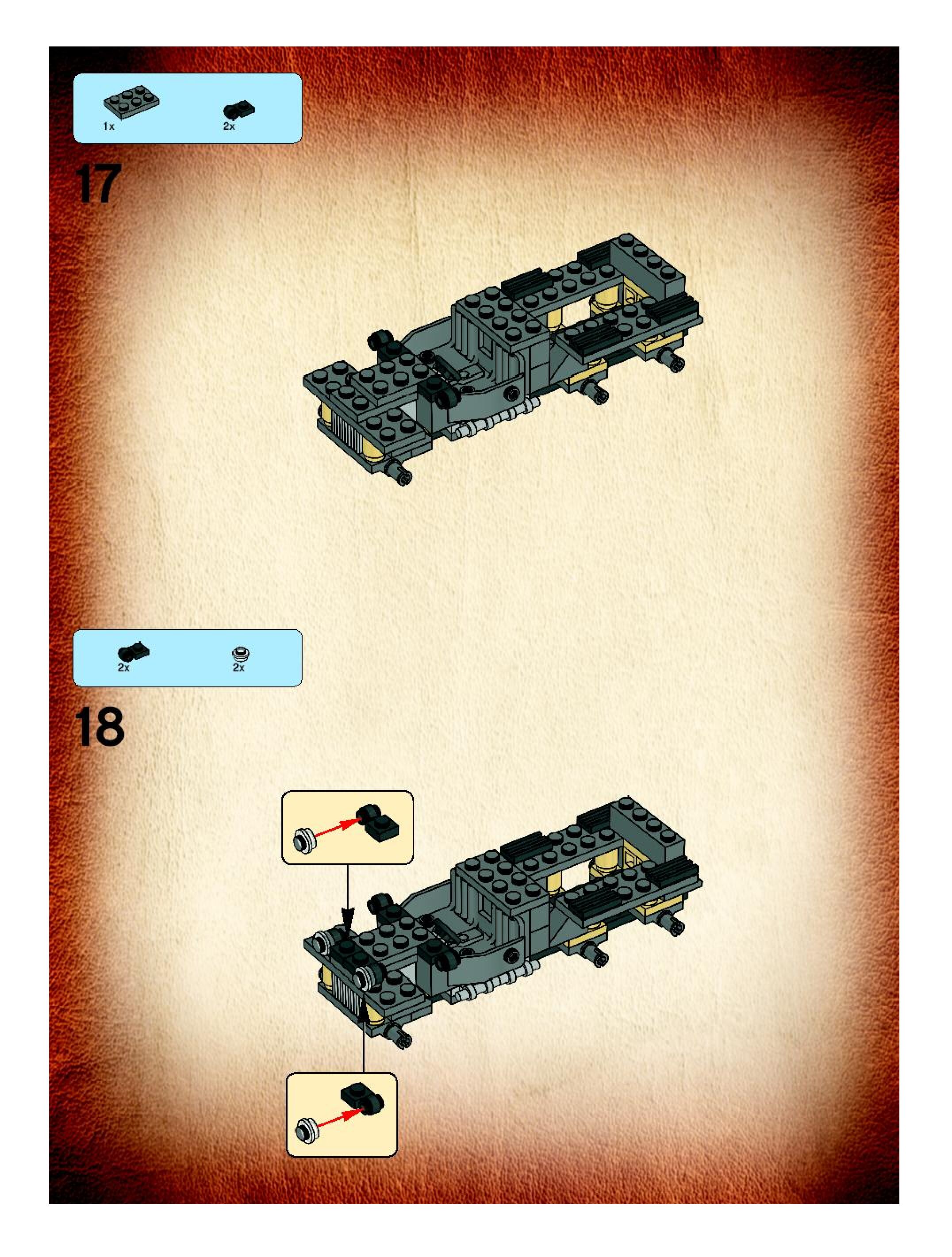 1x
2x

17

2x
2x

18