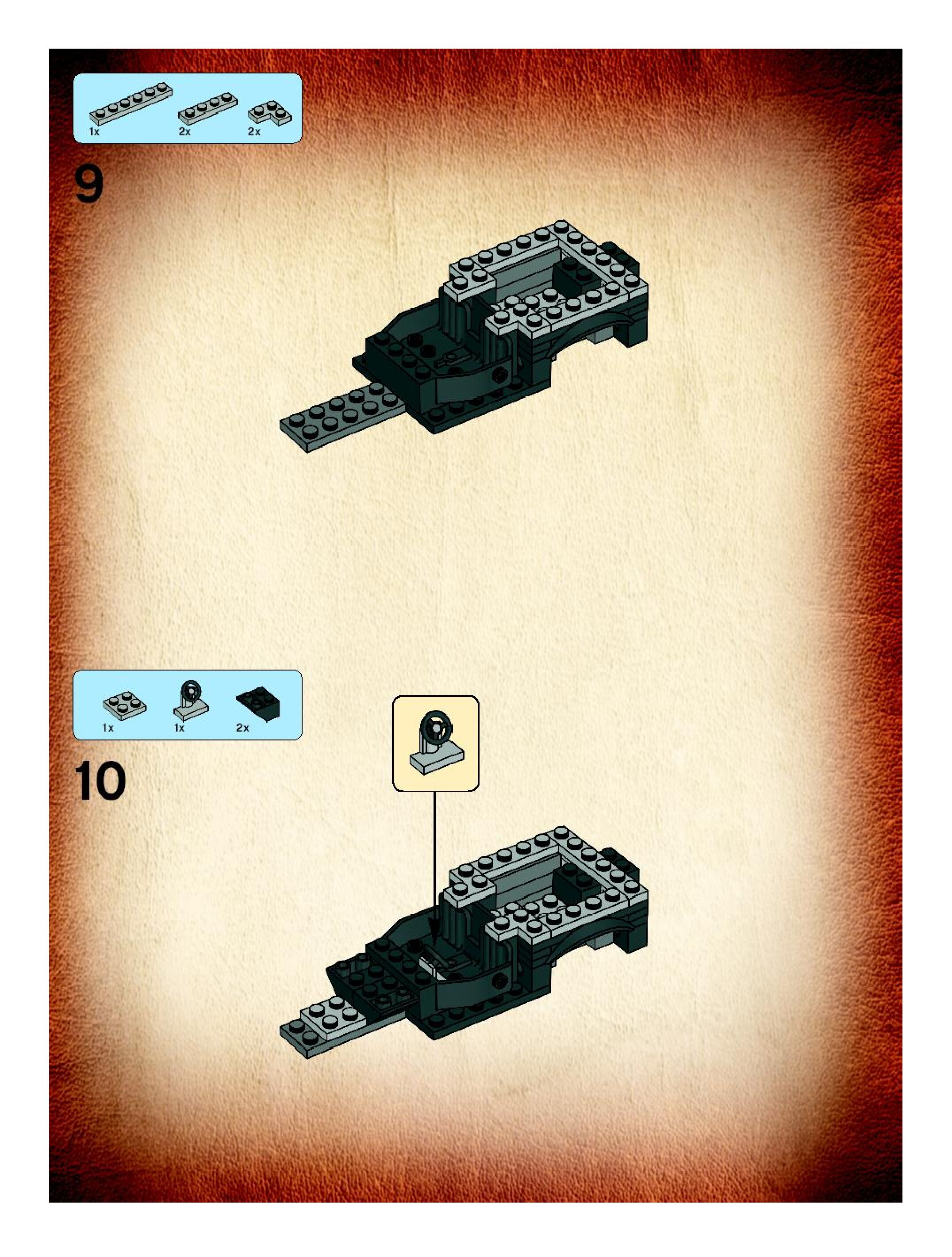 1x 2x 2x

9

1x 1x 2x

10