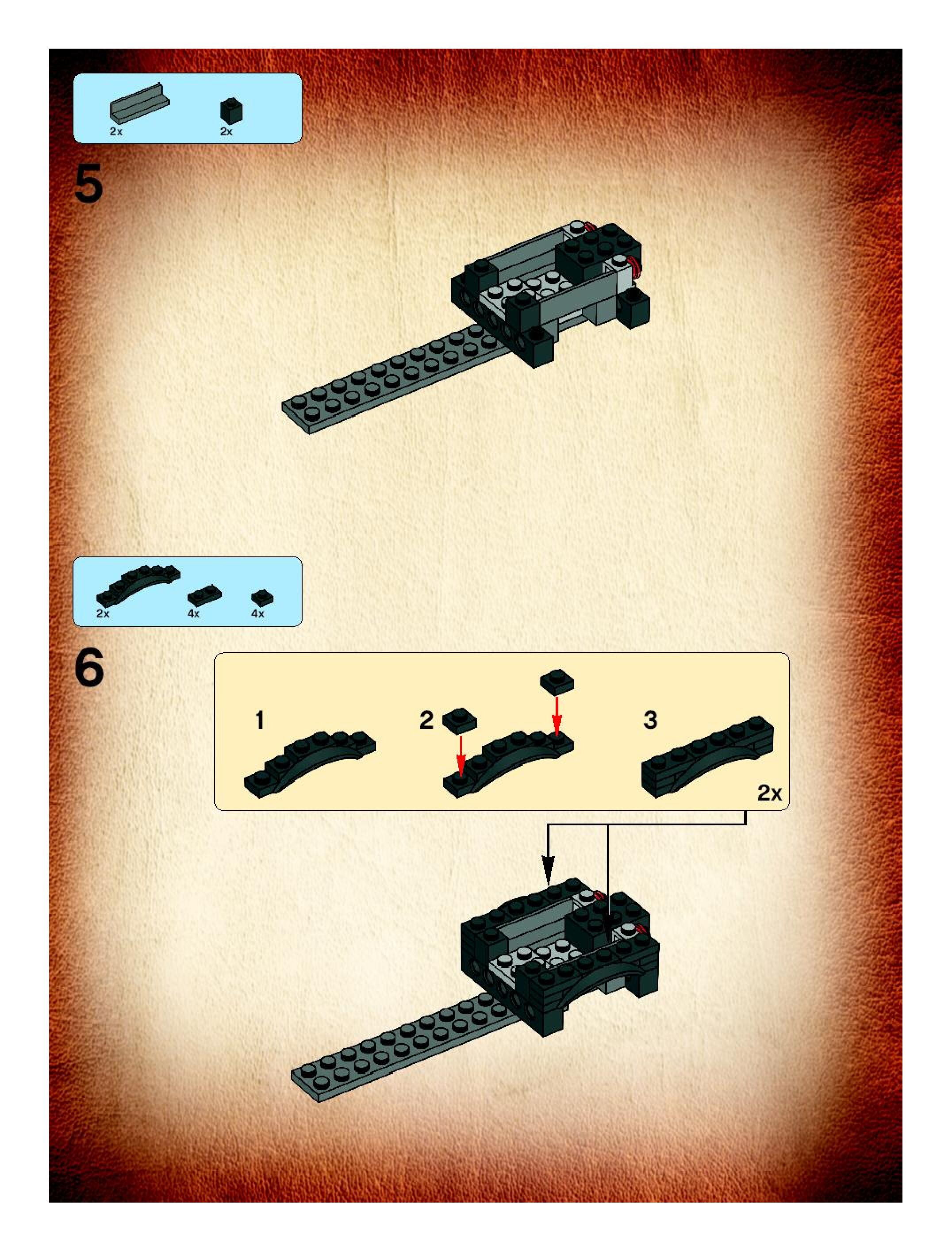 2x 2x

5

2x 4x 4x

6

1

2

3

2x