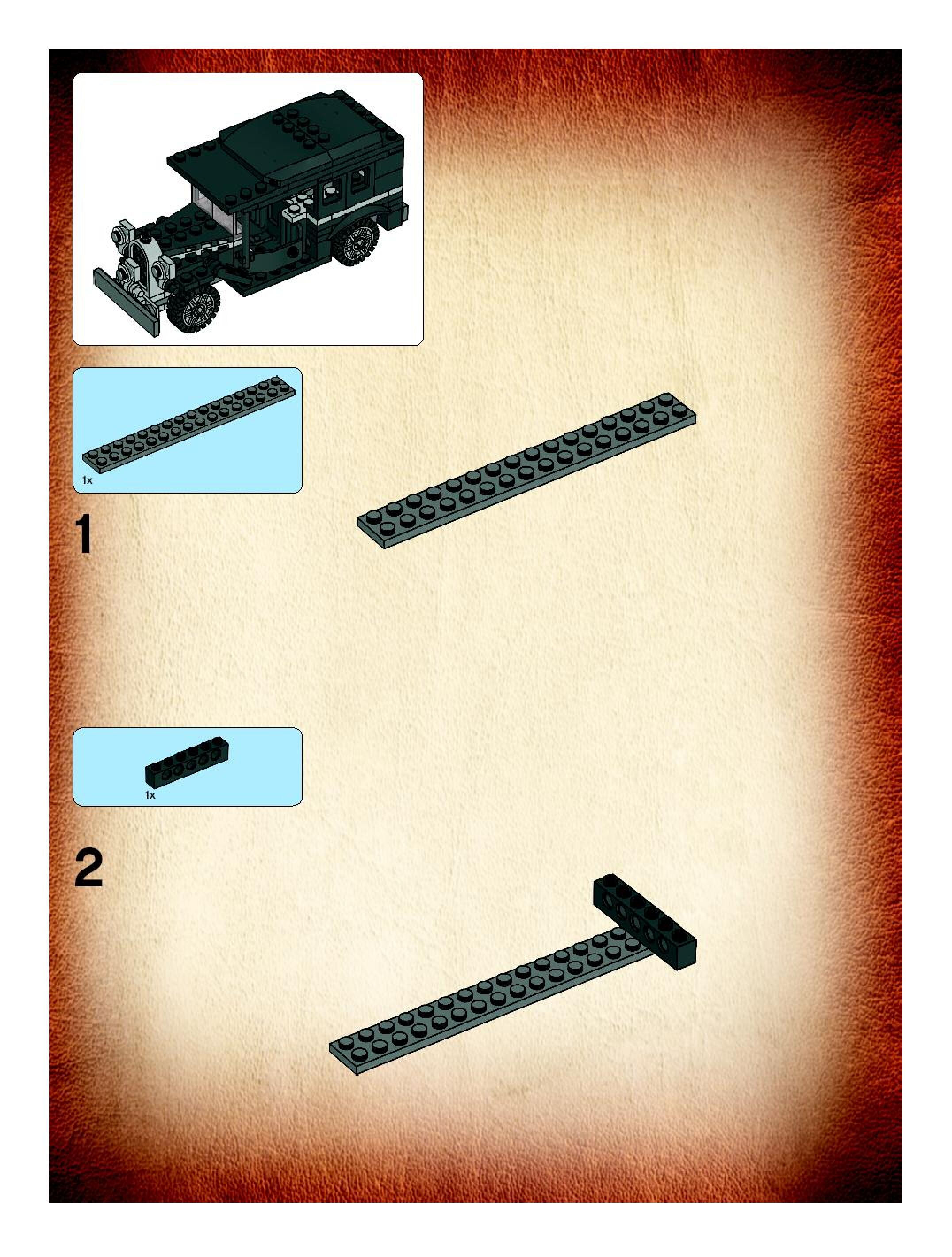 1x

1

1x

2