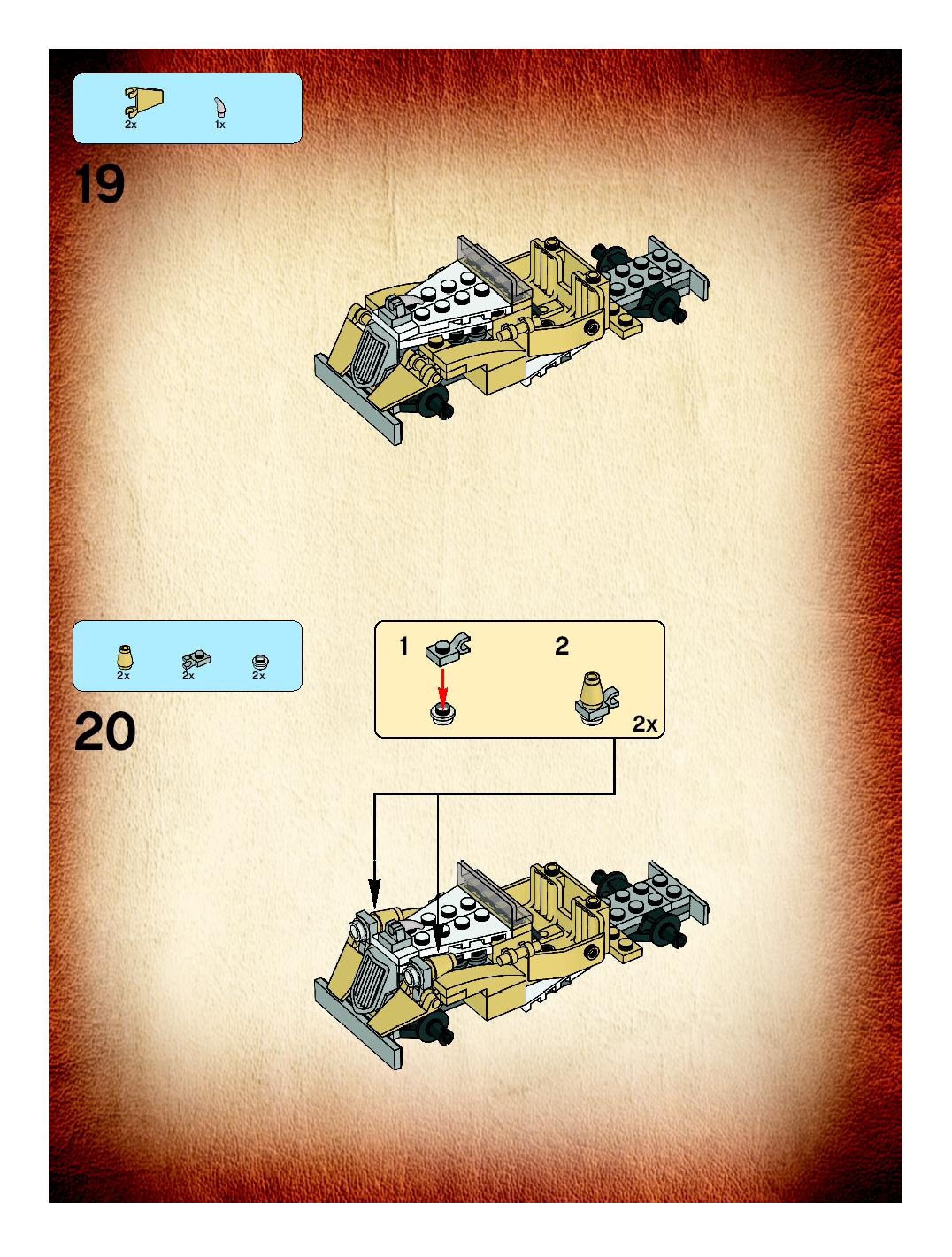 2x 1x

19

2x 2x 2x

20

1

2

2x