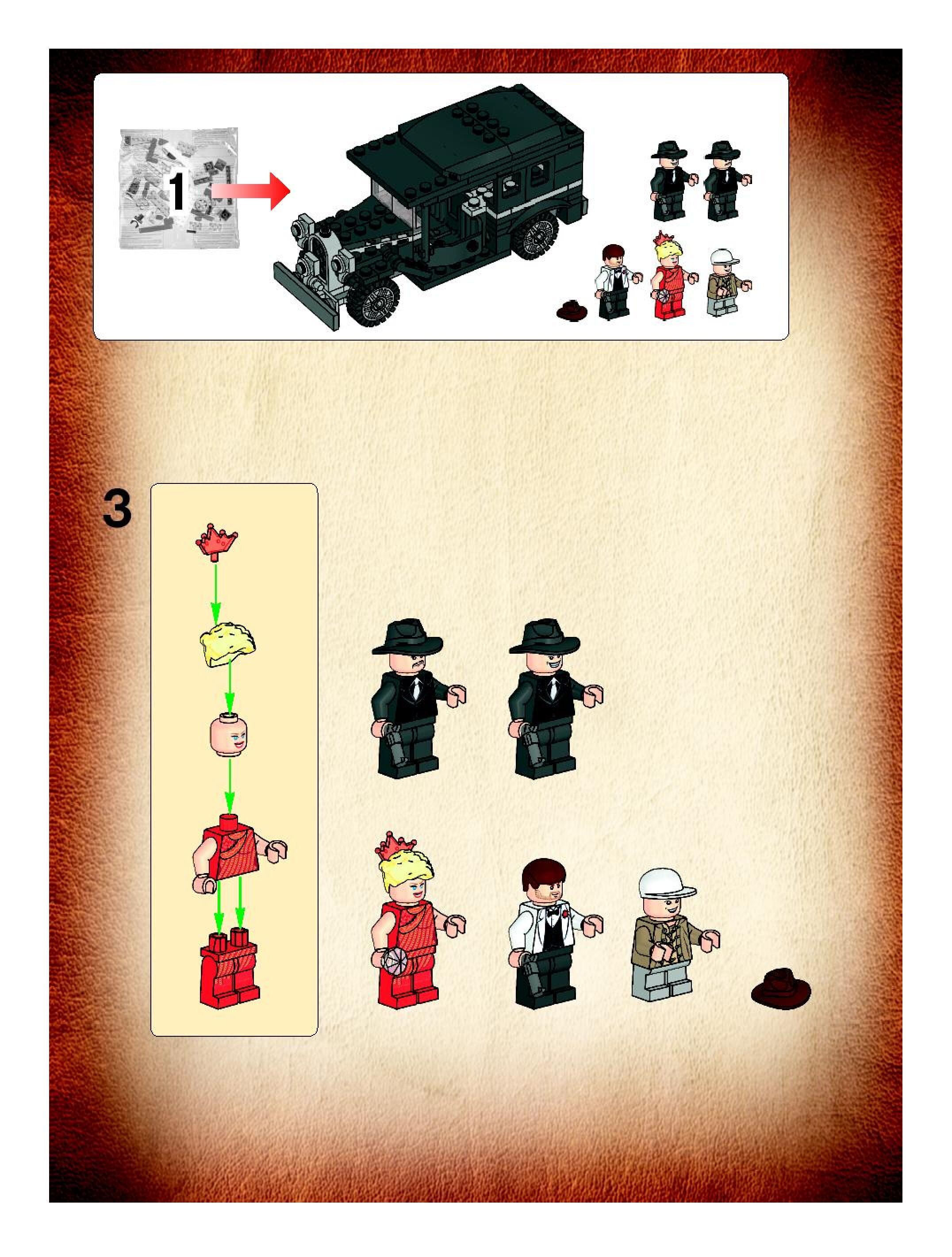 1

3