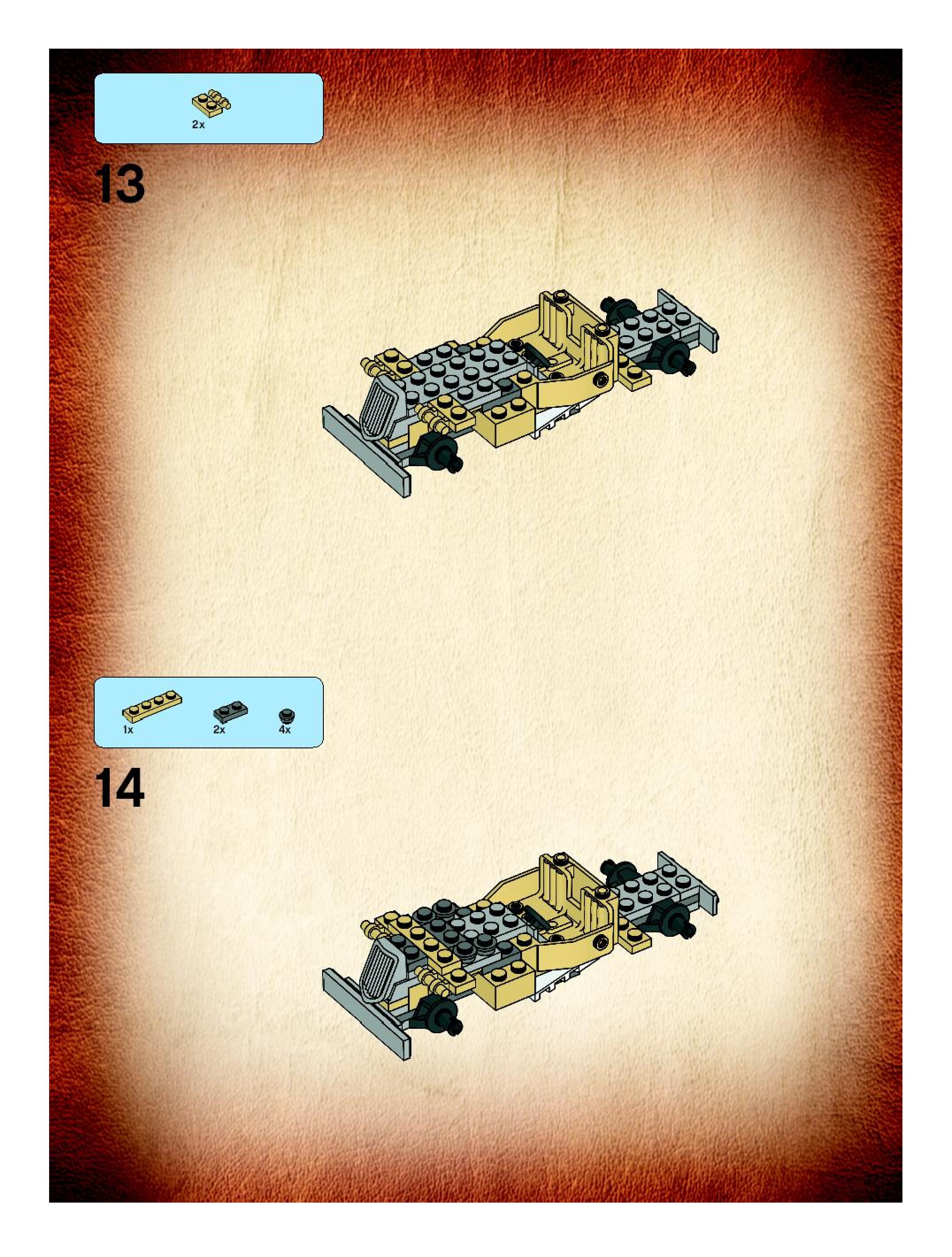 2x

13

1x 2x 4x

14