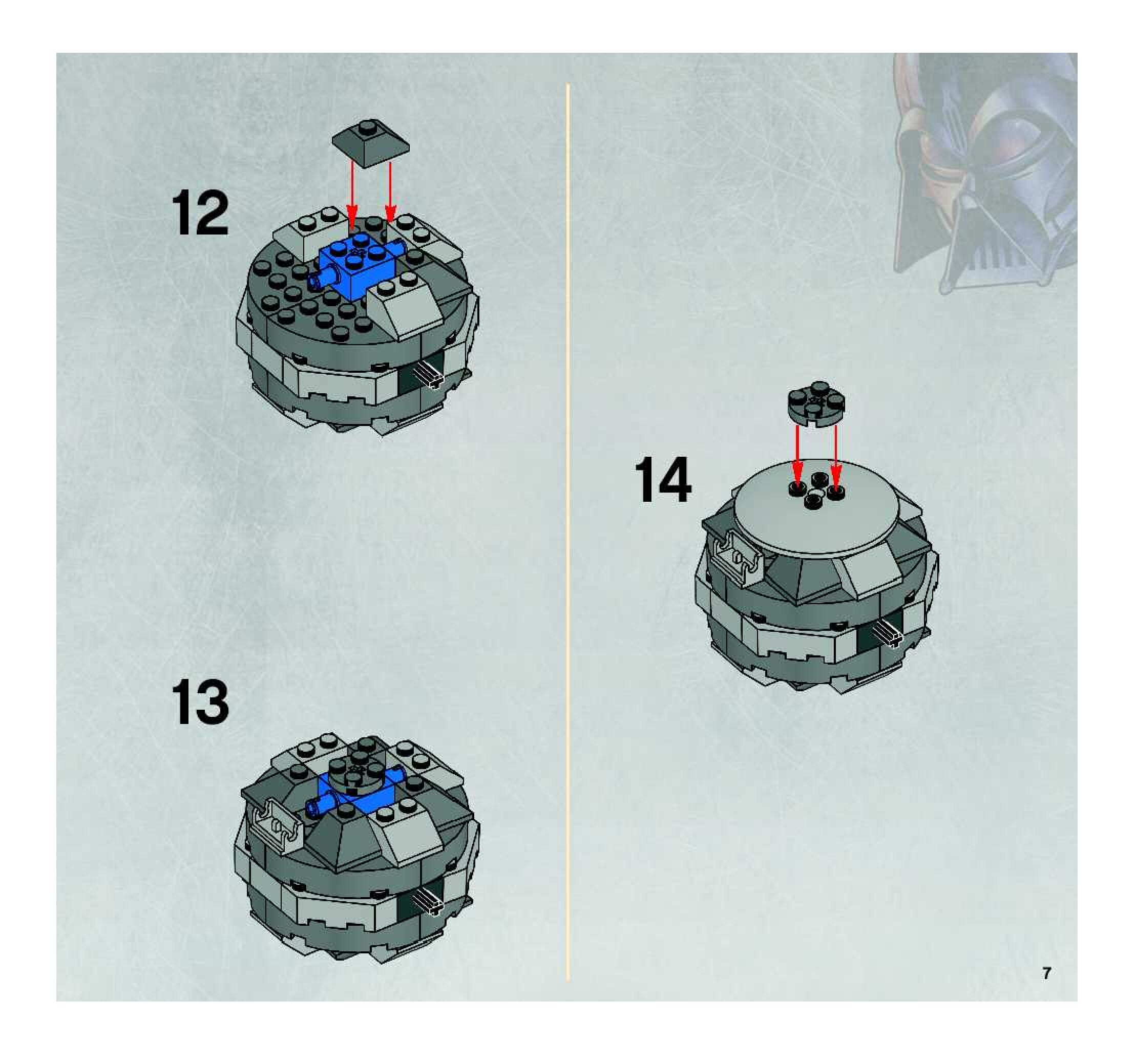 12

13

14

7