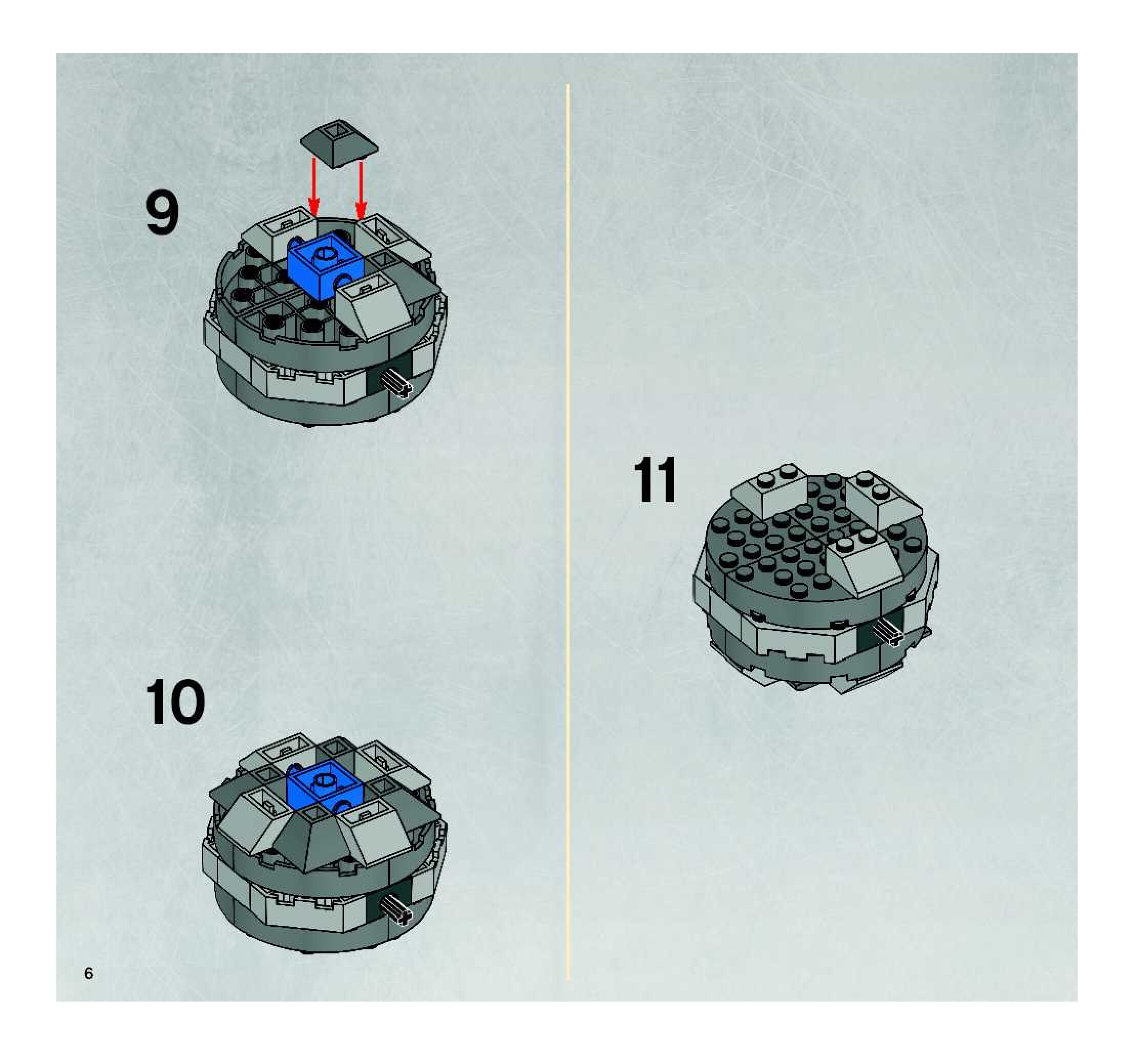 9

10

6

11