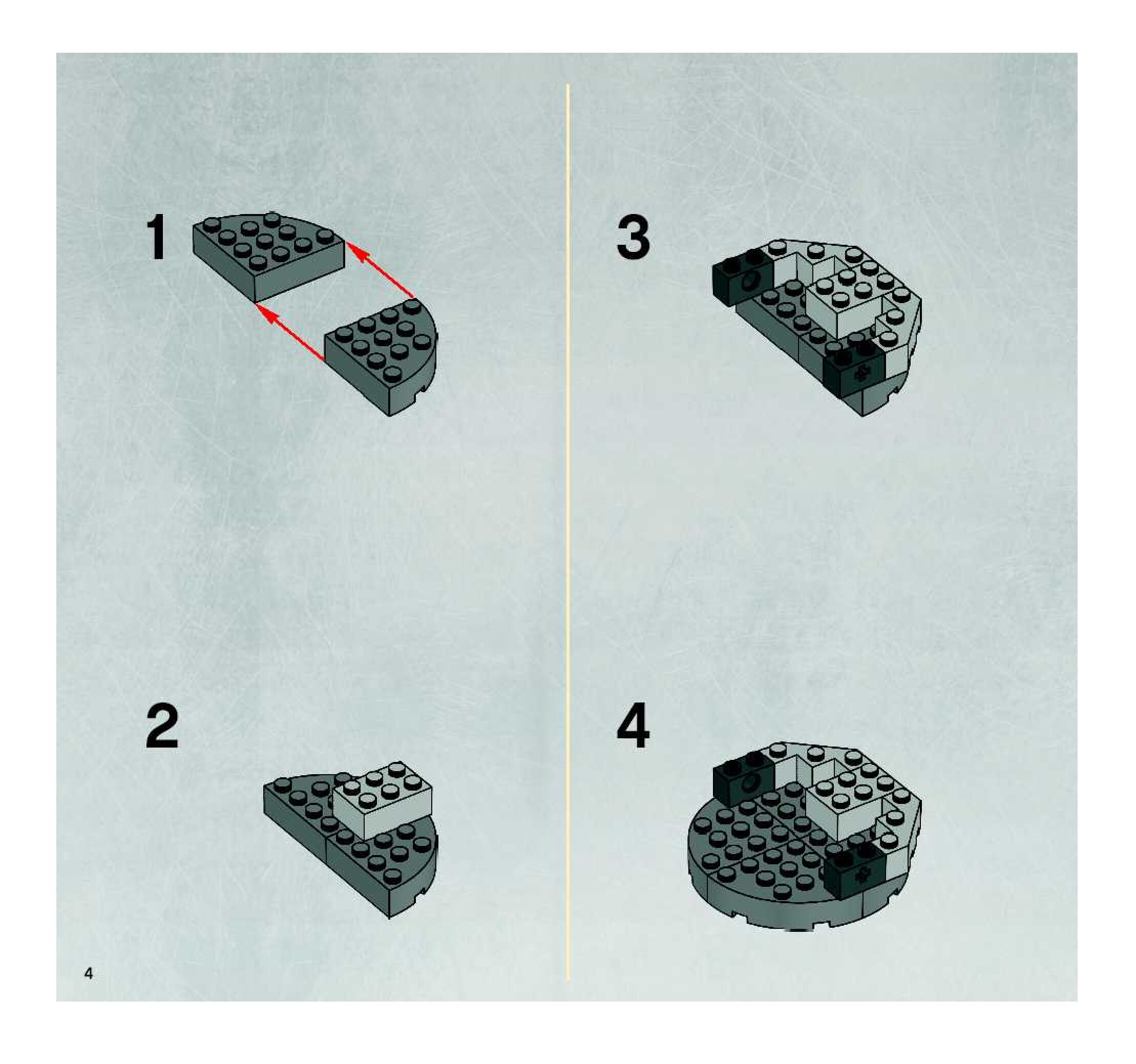 1

2

3

4

4