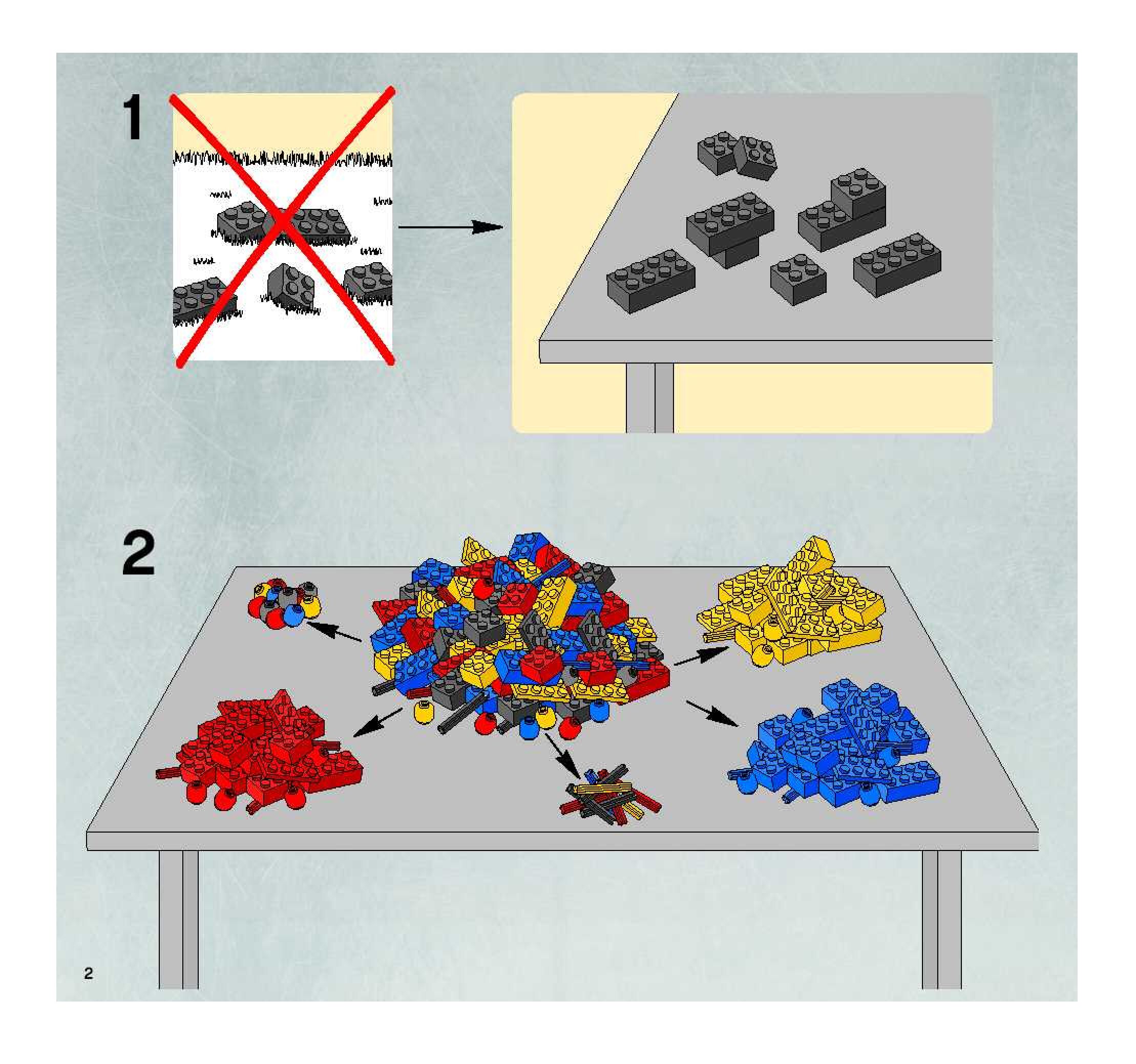 1

2

2