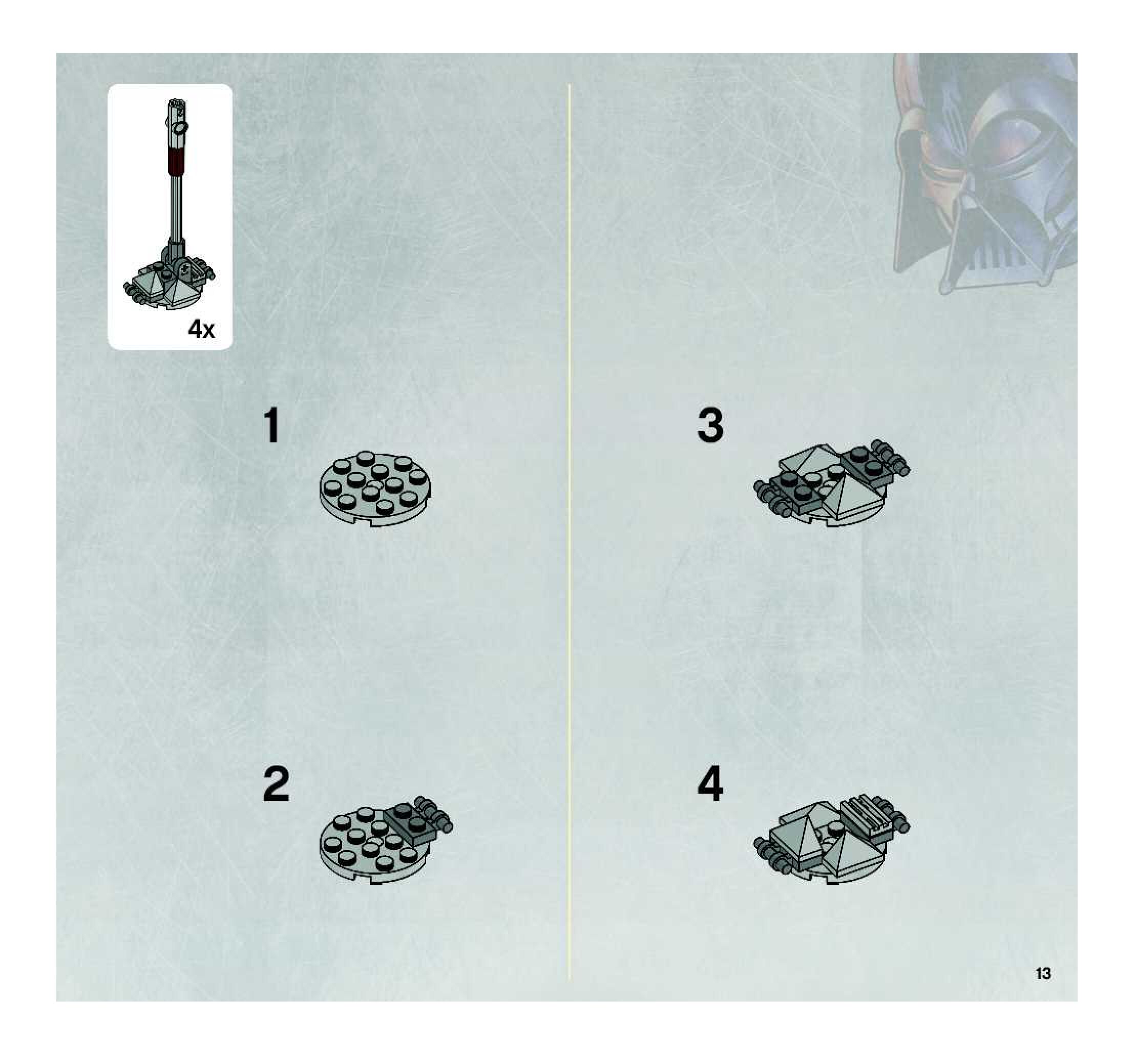 4x

1

2

3

4

13