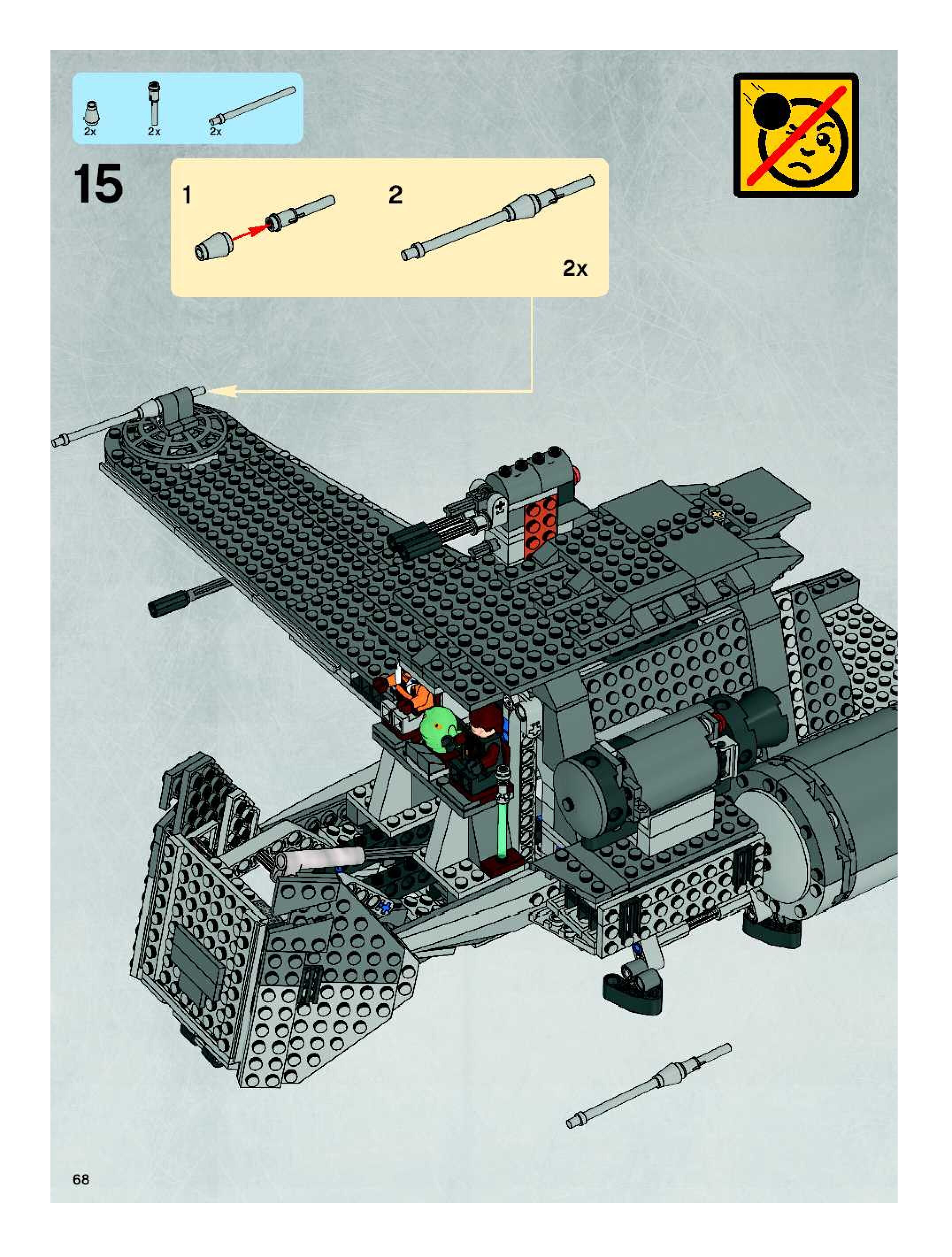 2x 2x 2x

15

1

2

2x

68