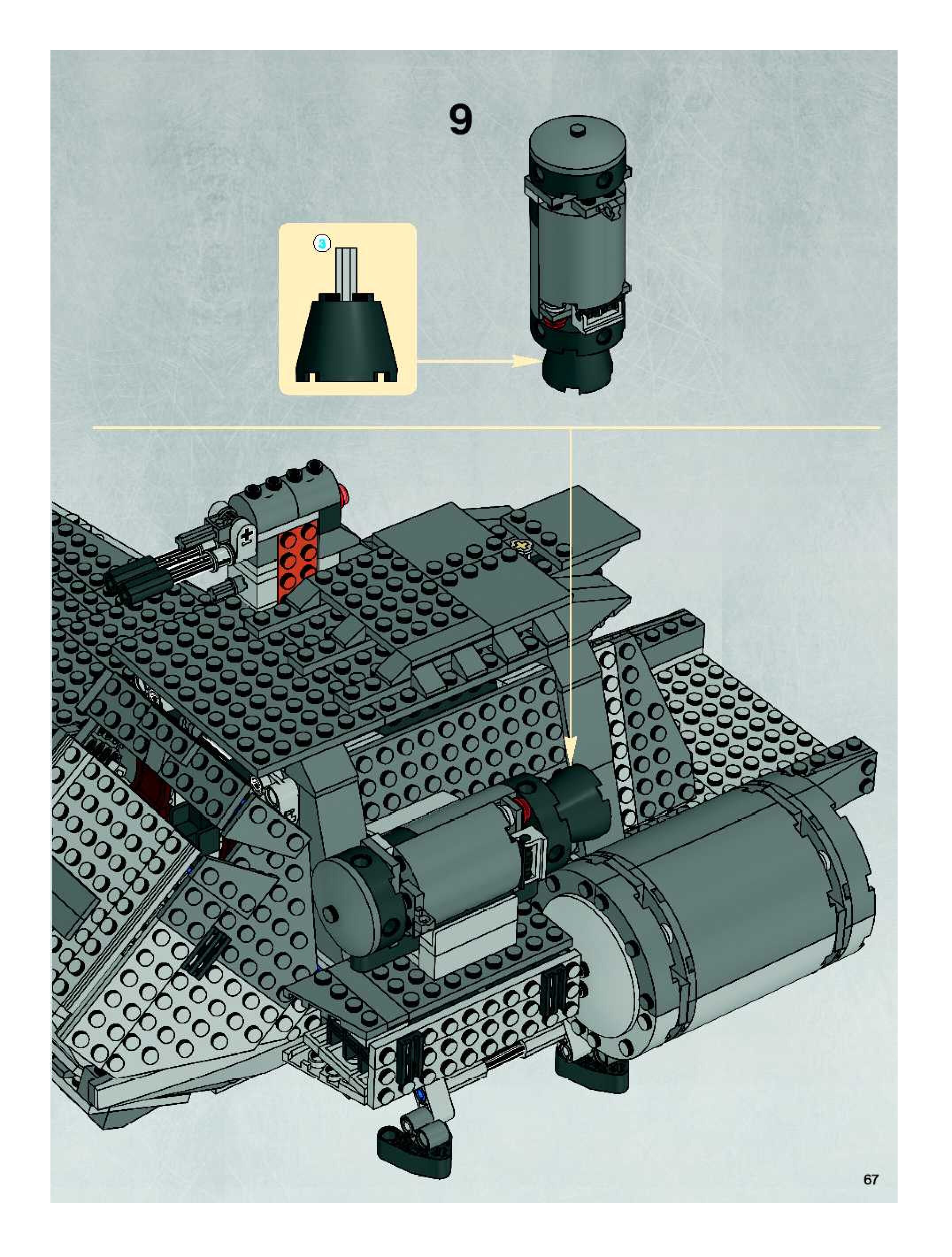 9

3

67