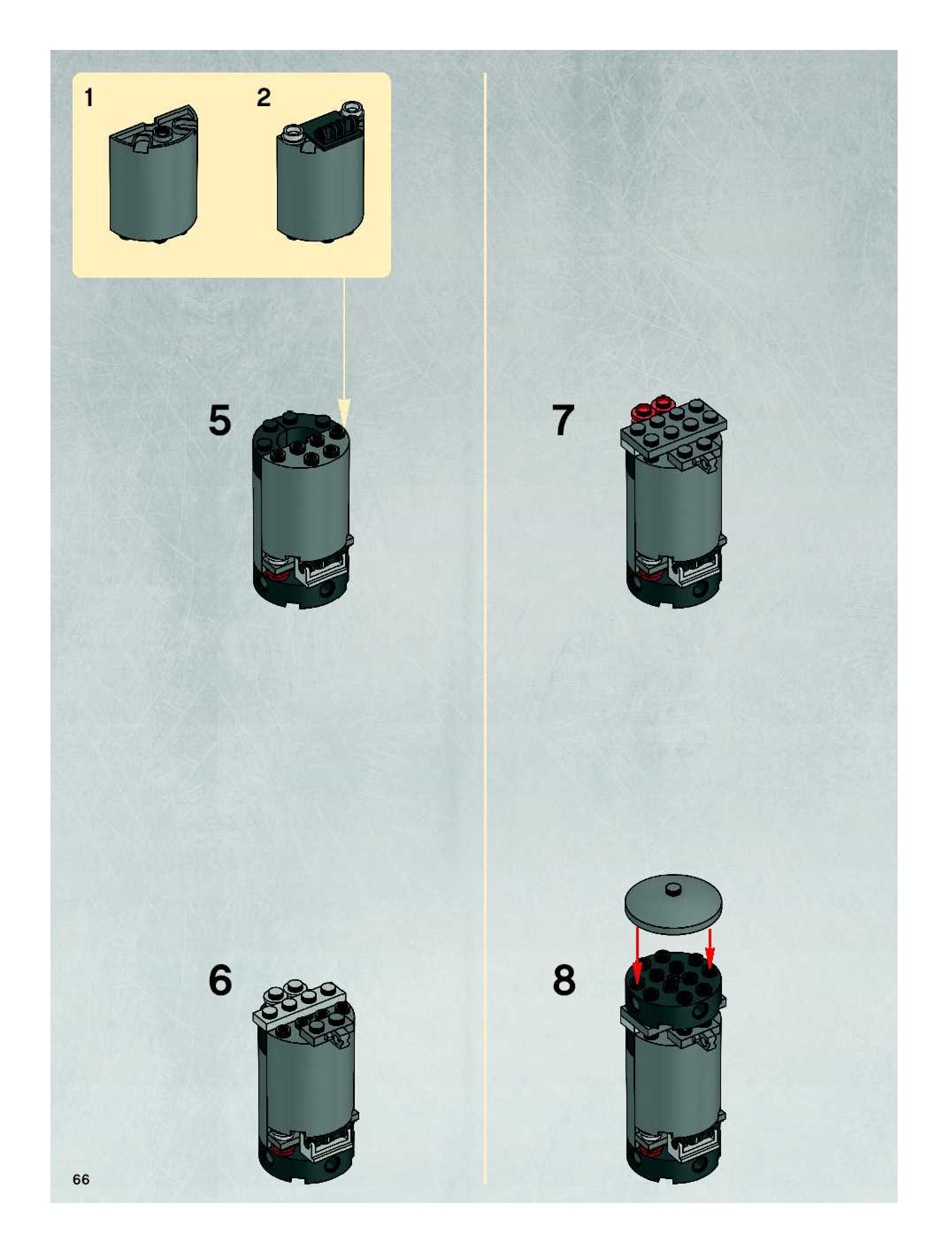 1

2

5

6

7

8

66