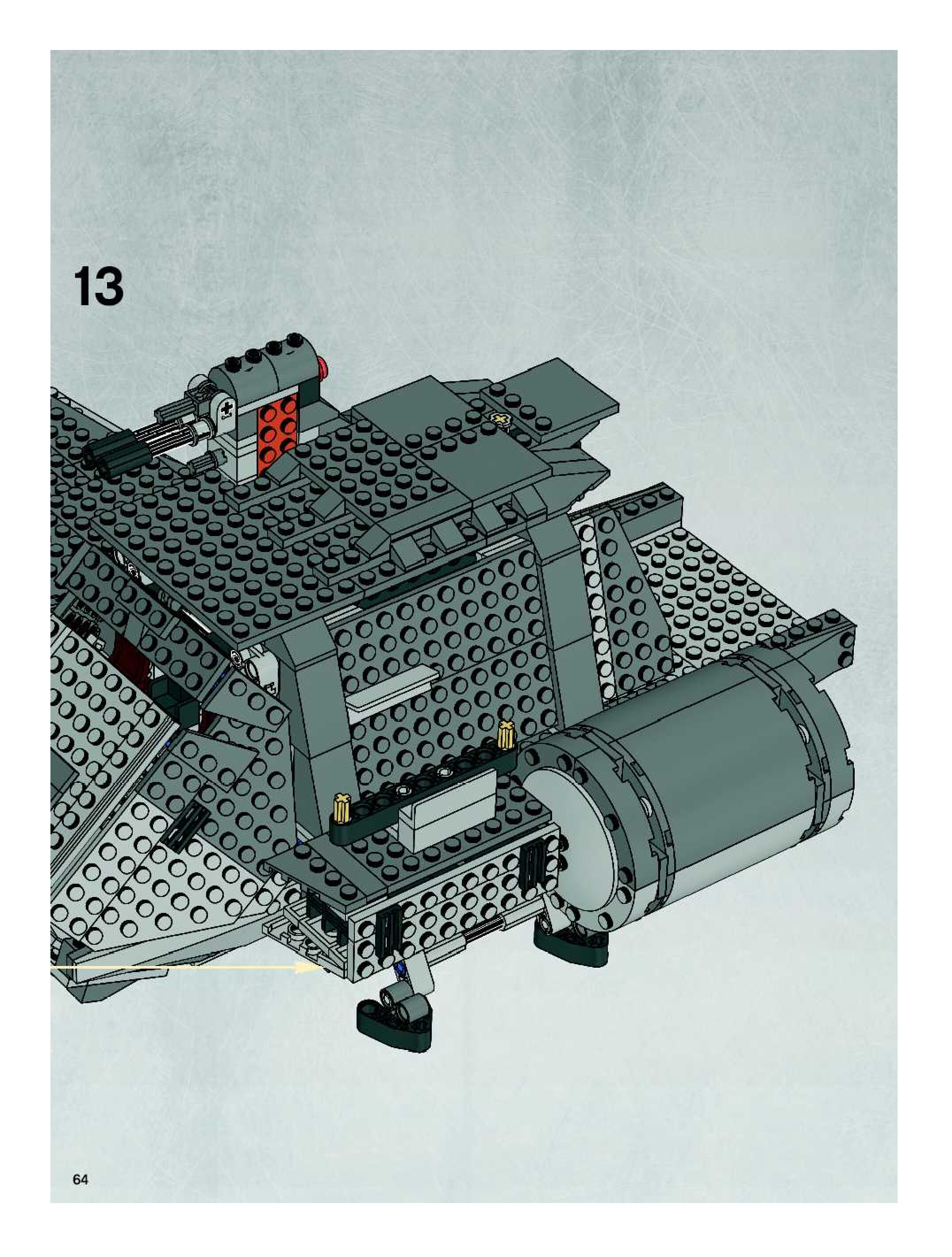 13

64