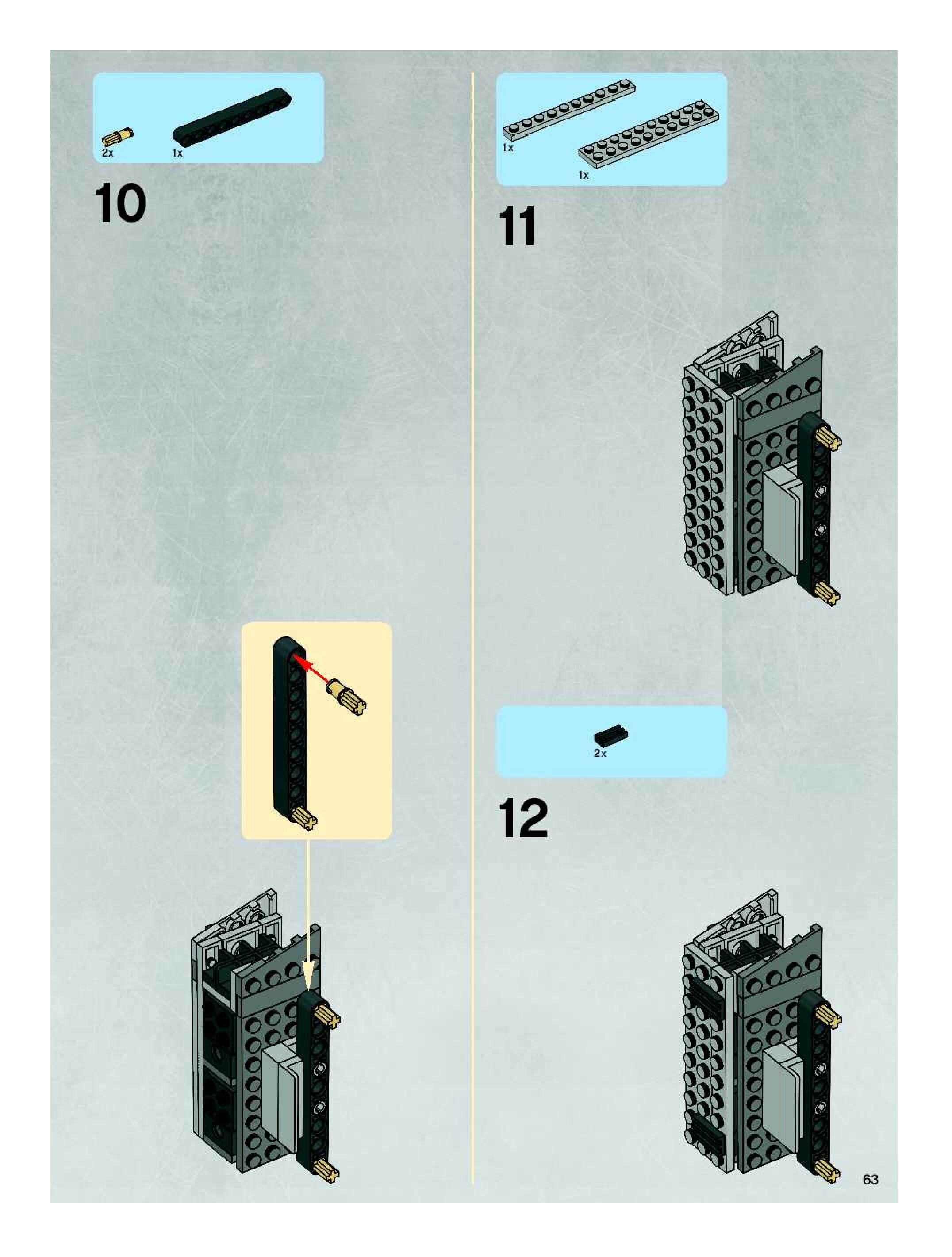 2x

1x

10

1x

1x

11

2x

12

63